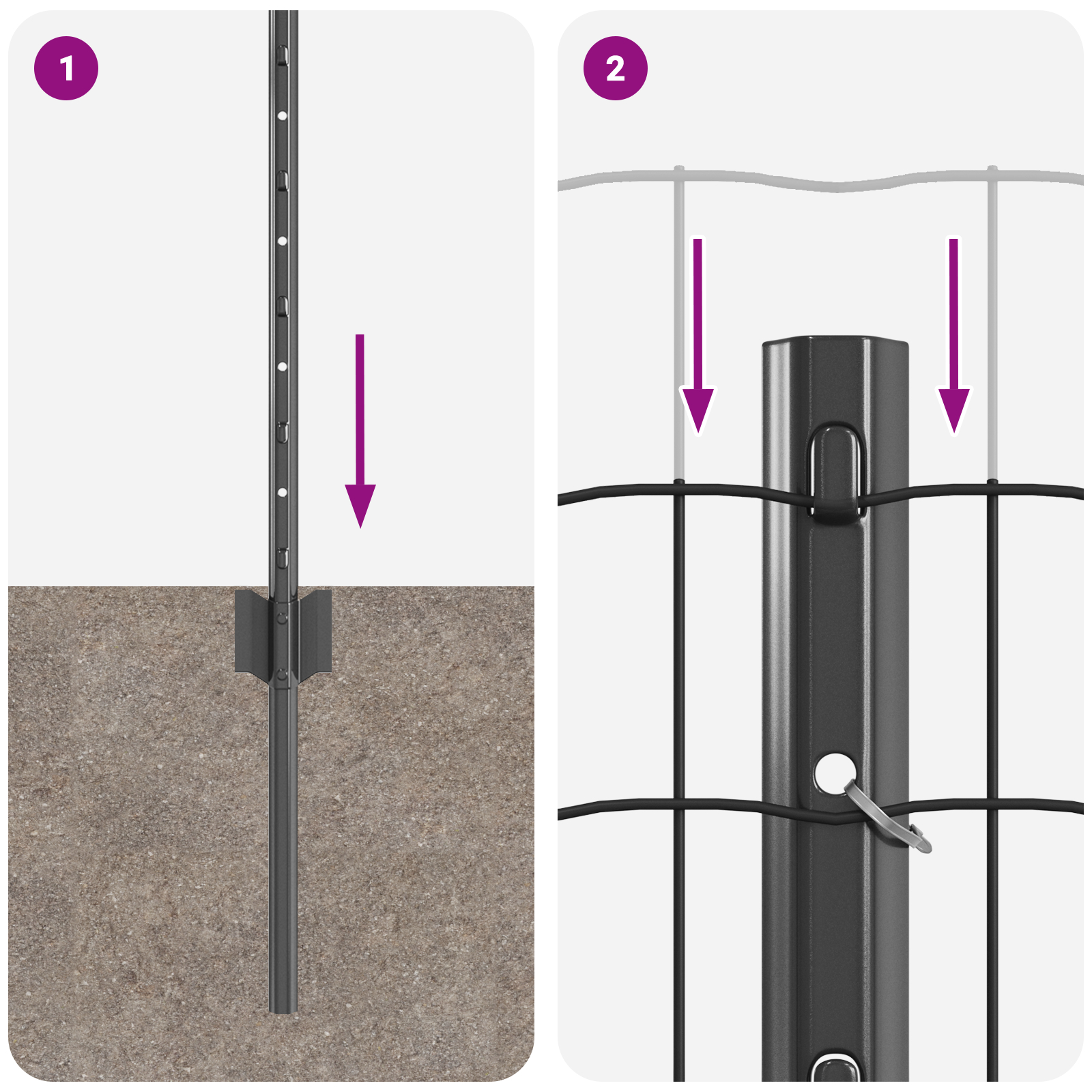 1

2