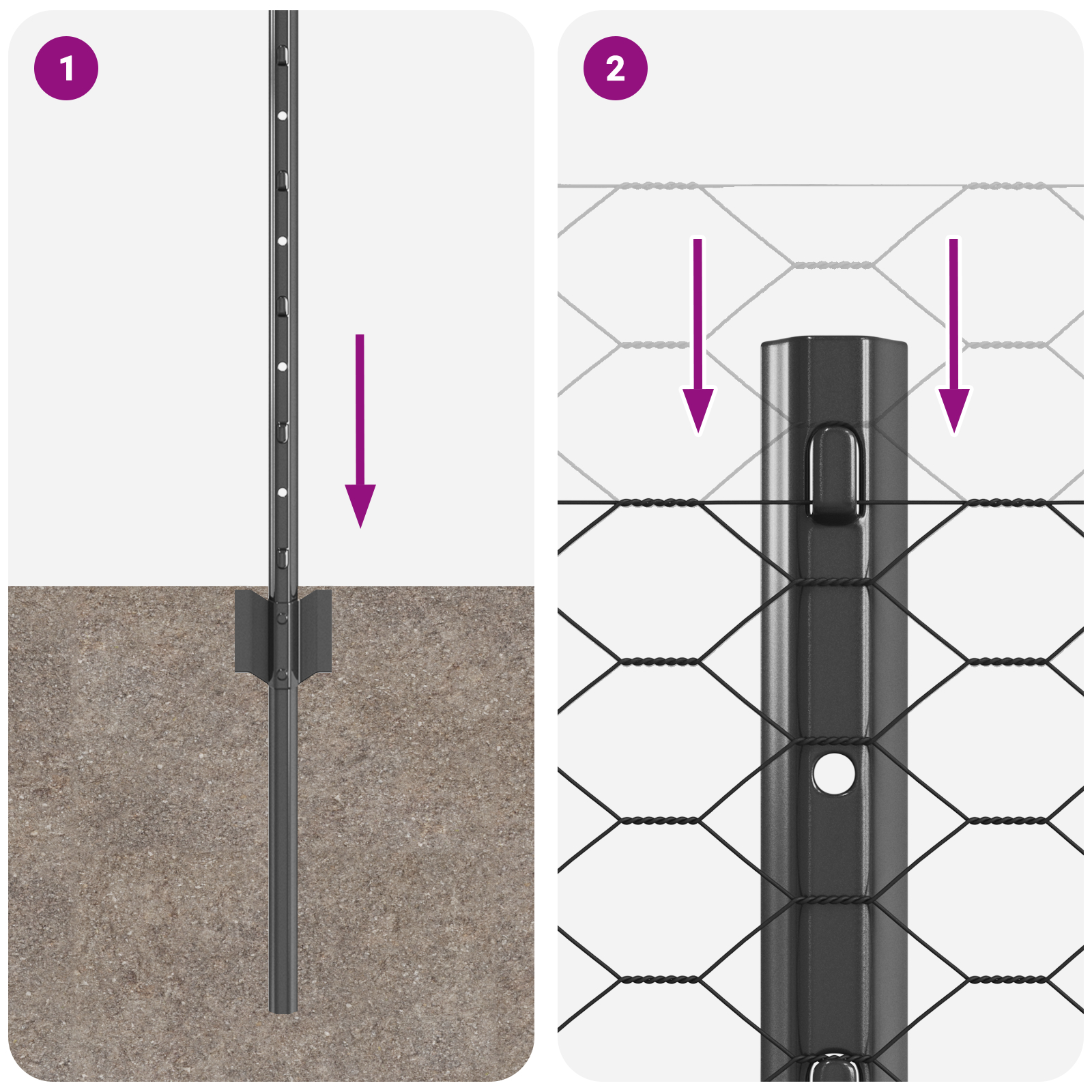 1

2