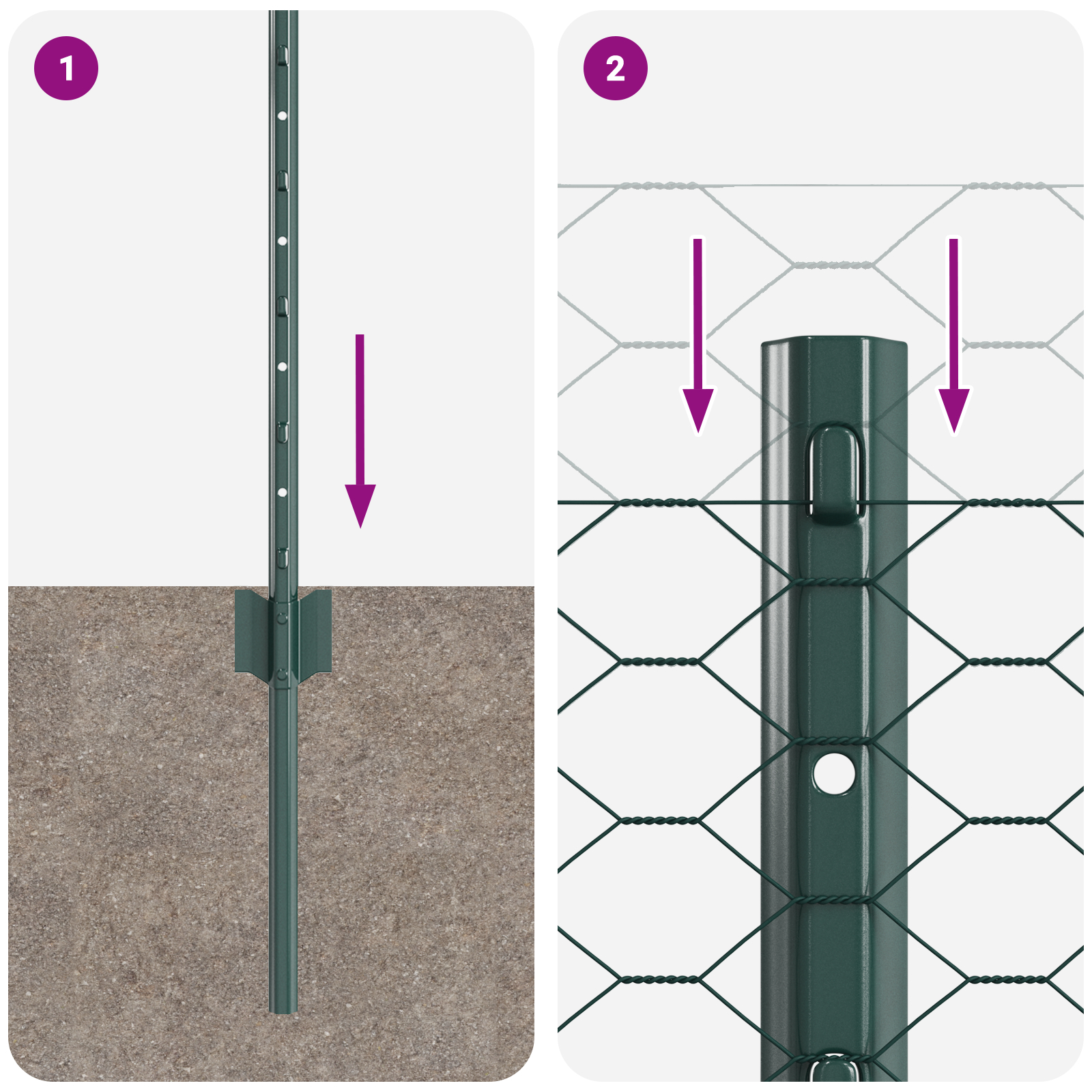 1

2