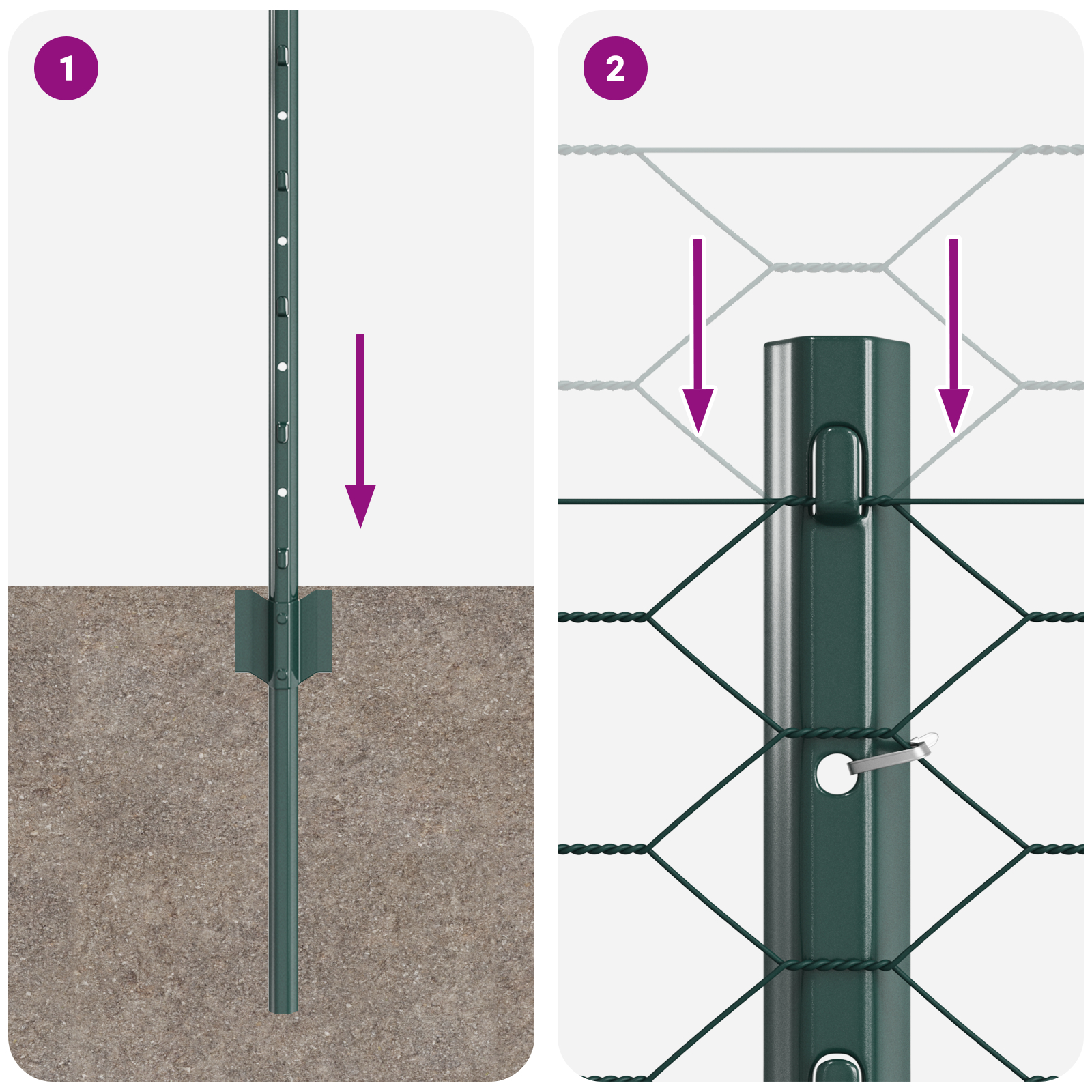 1

2