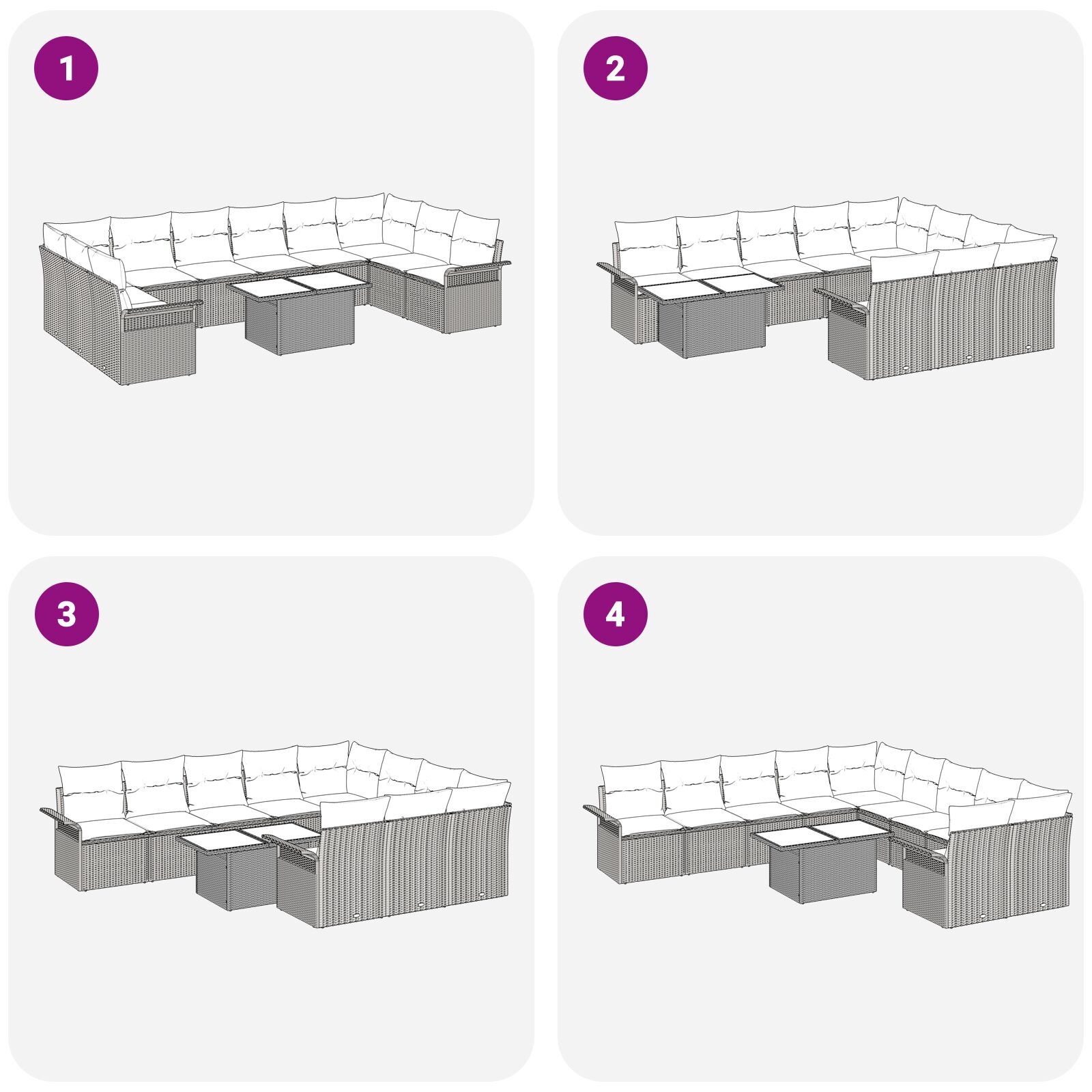 1

2

3

4