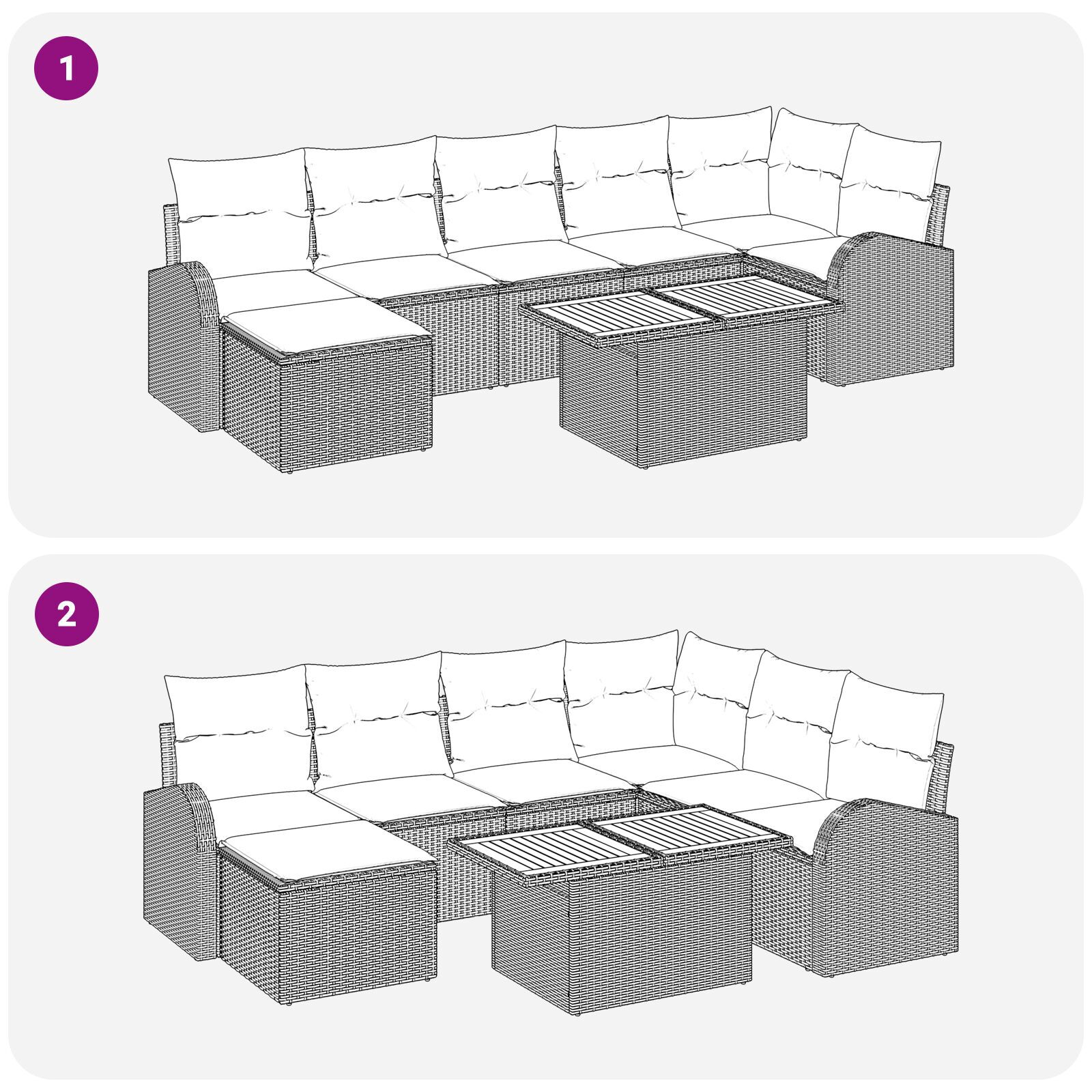 1

2