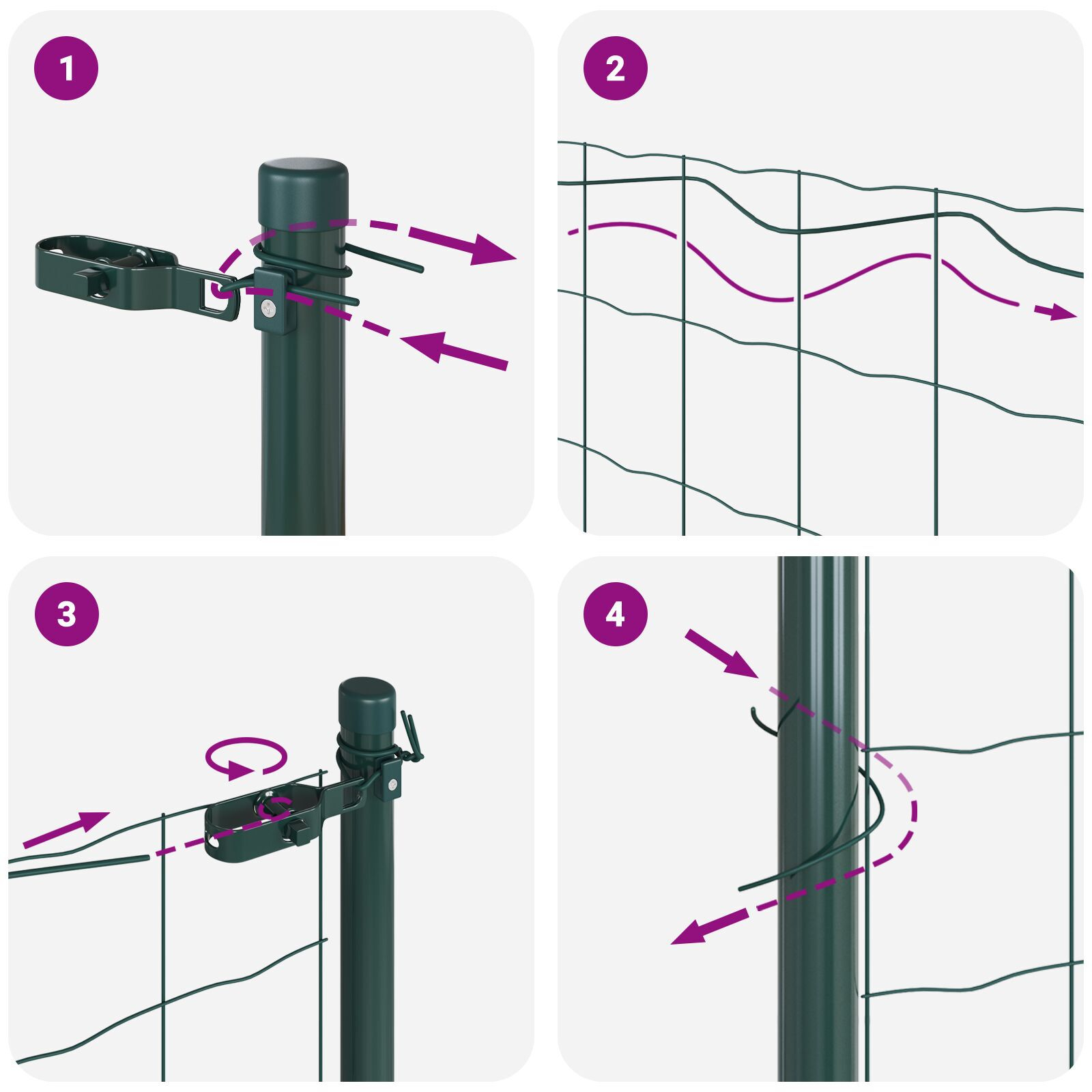 1

2

3

4