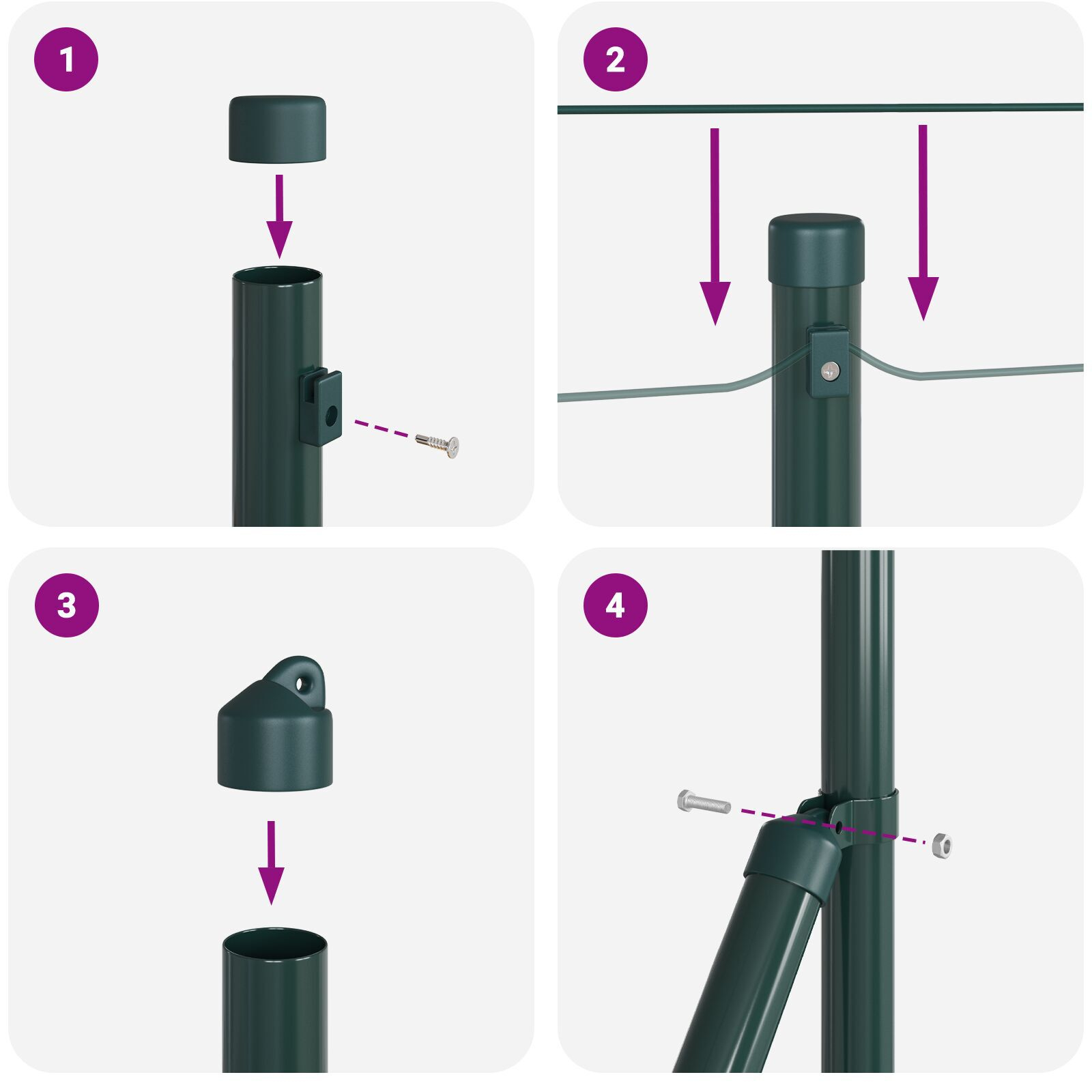 1

2

3

4