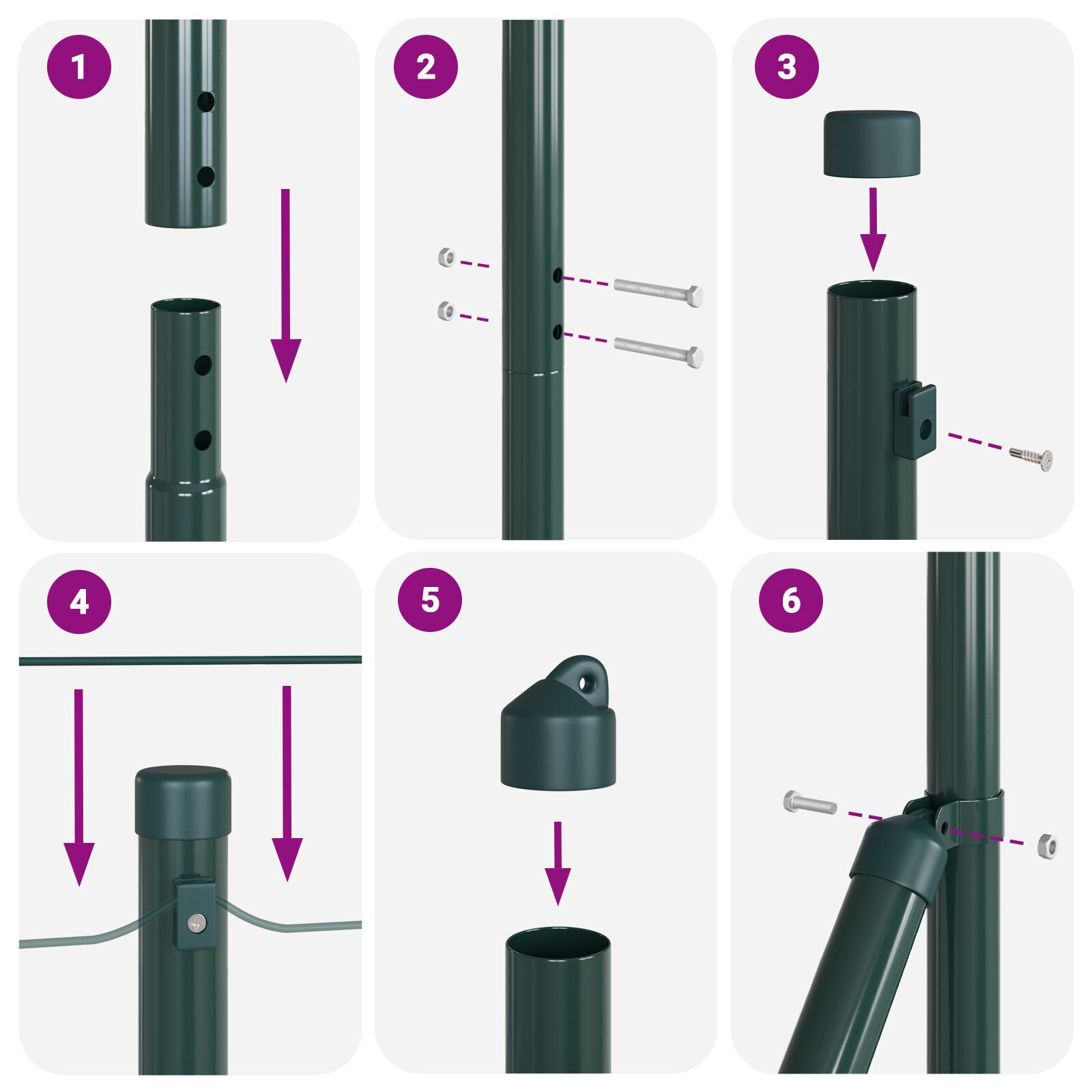 1

2

3

4

5

6