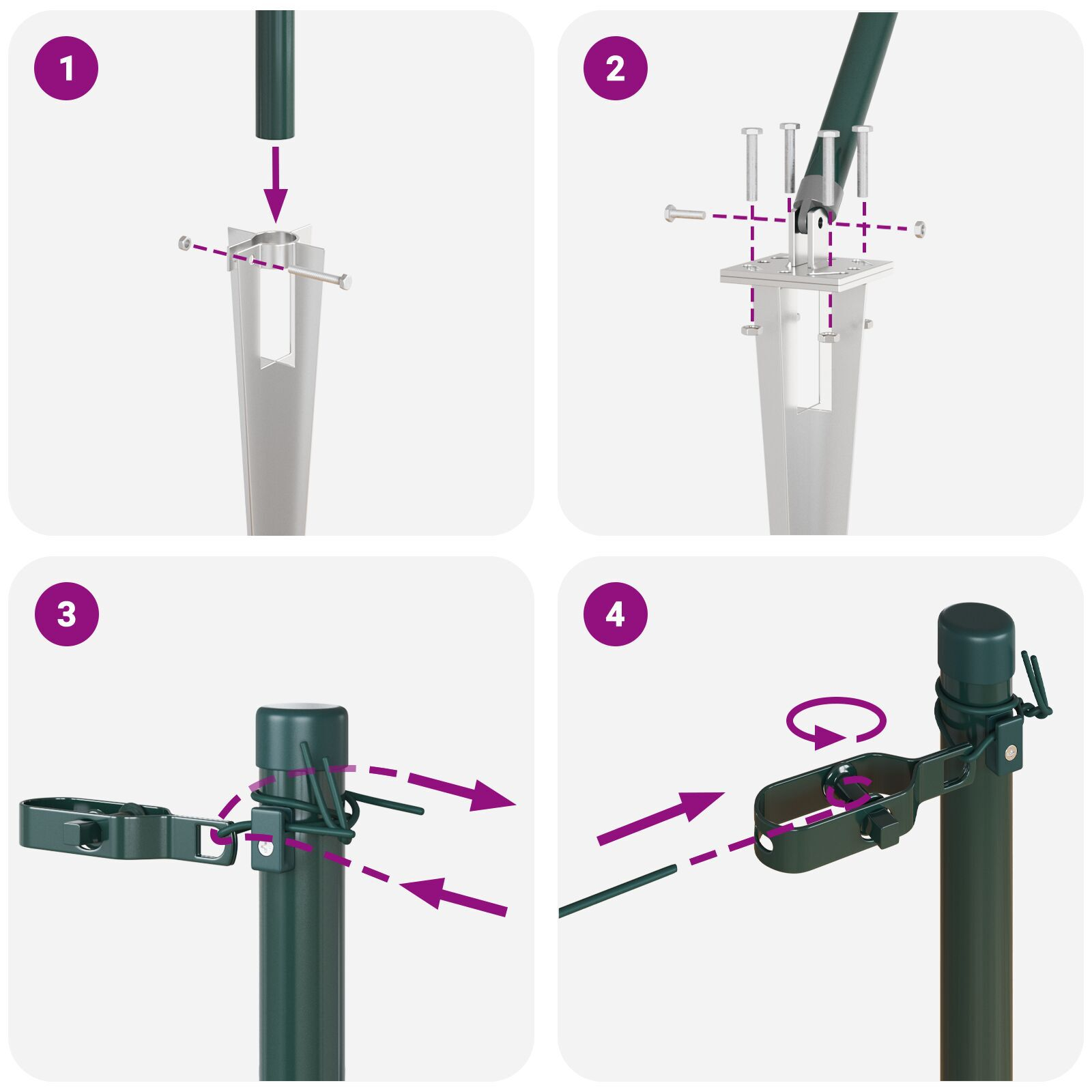 1

2

3

4