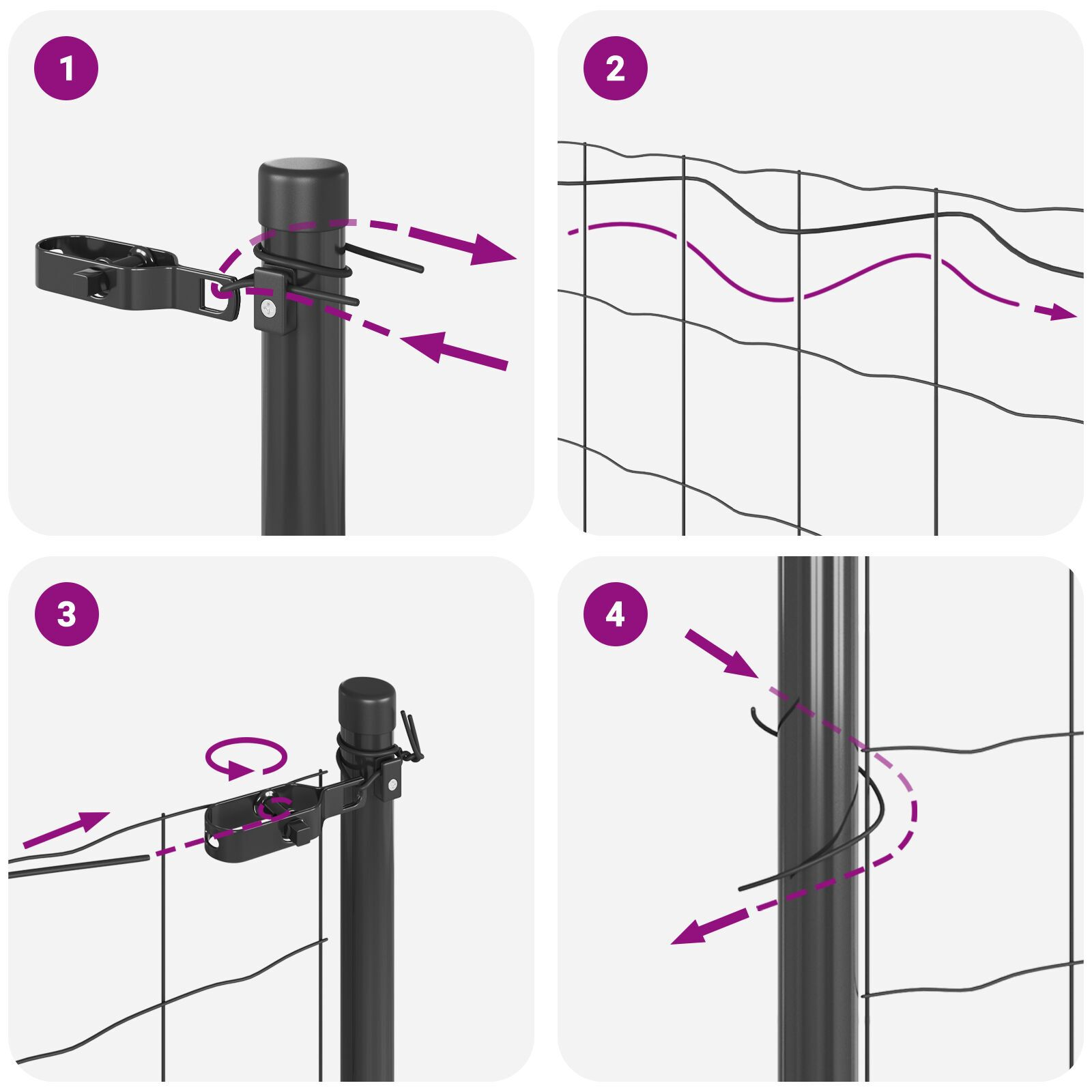 1

2

3

4