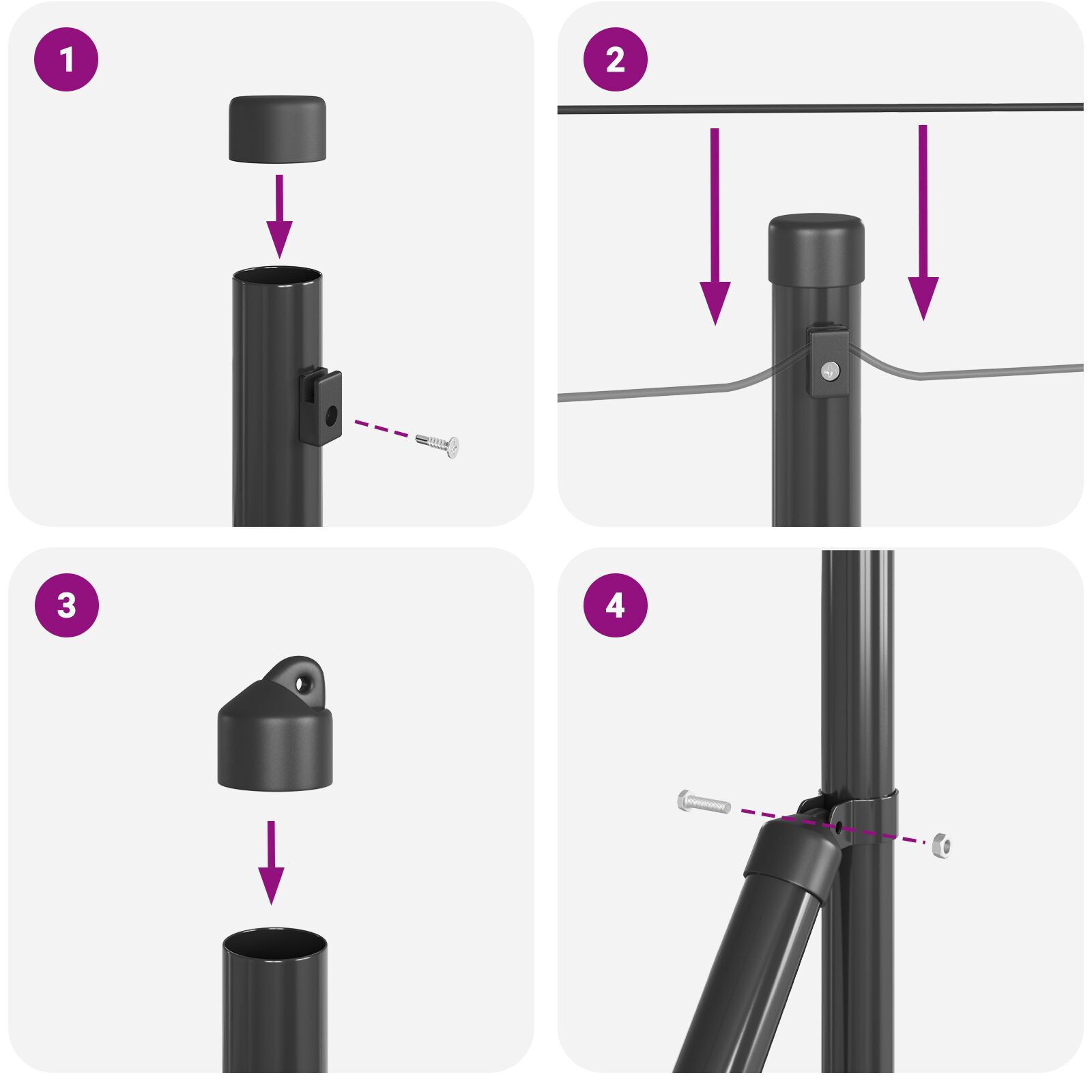 1

2

3

4