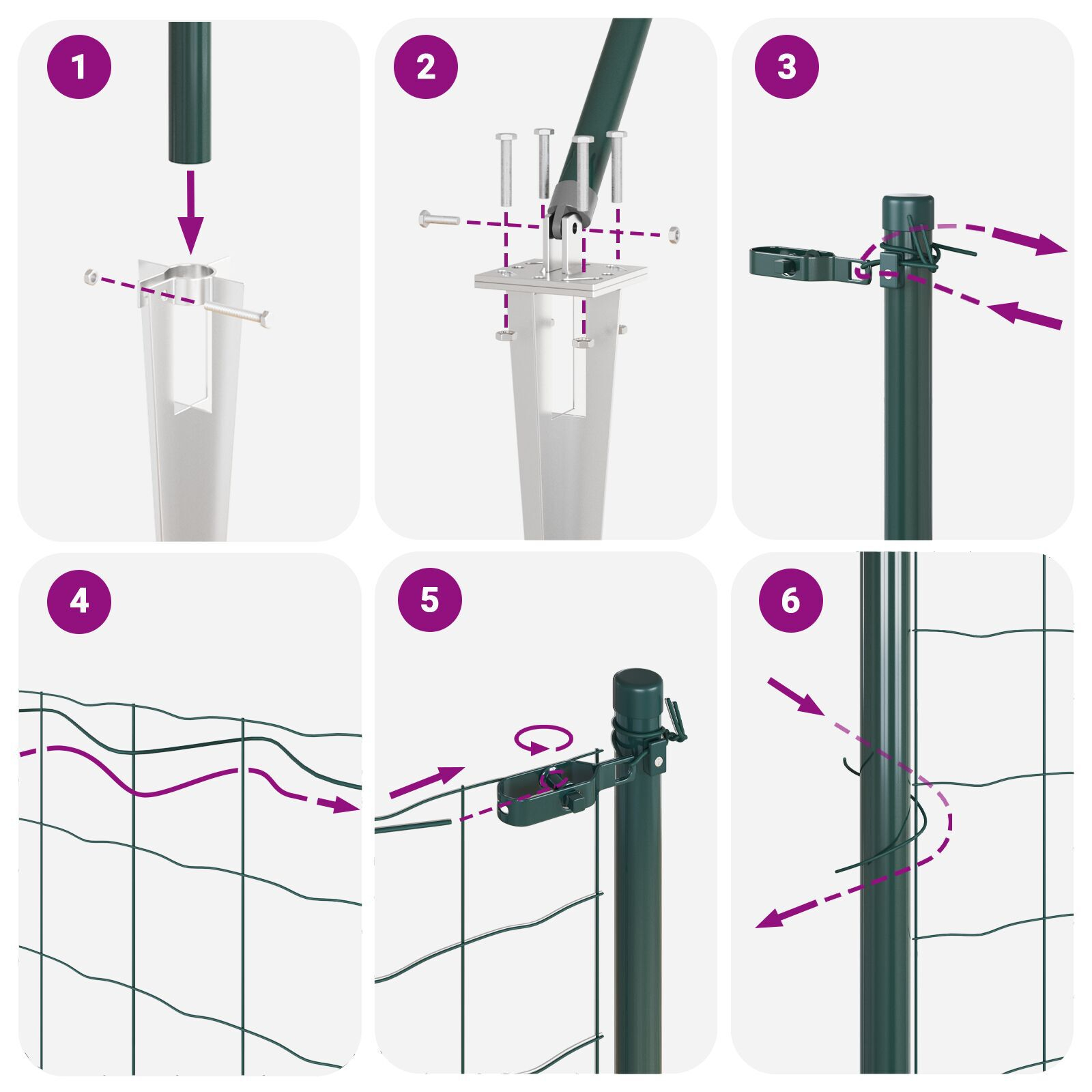 1

2

3

4

5

6