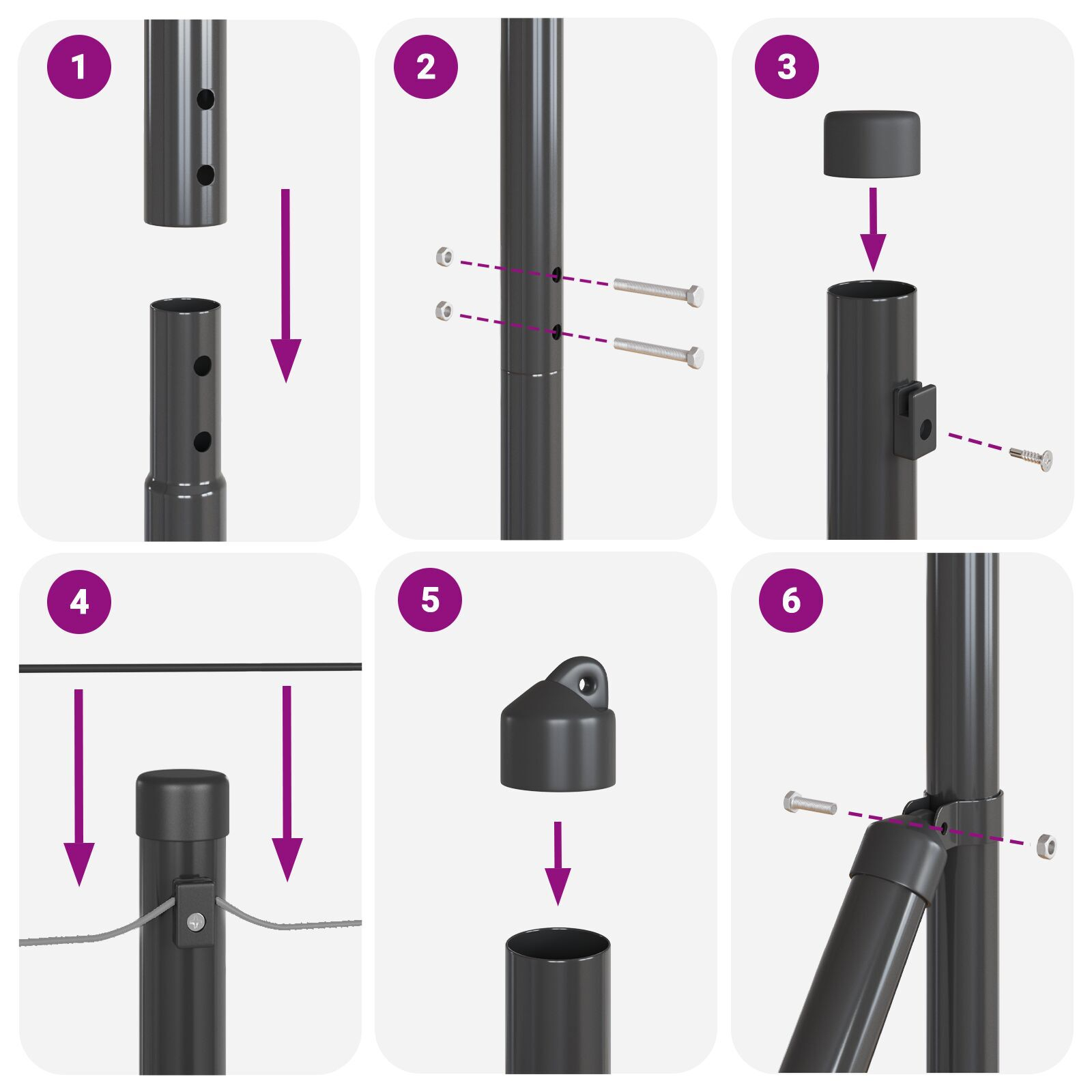 1

2

3

4

5

6