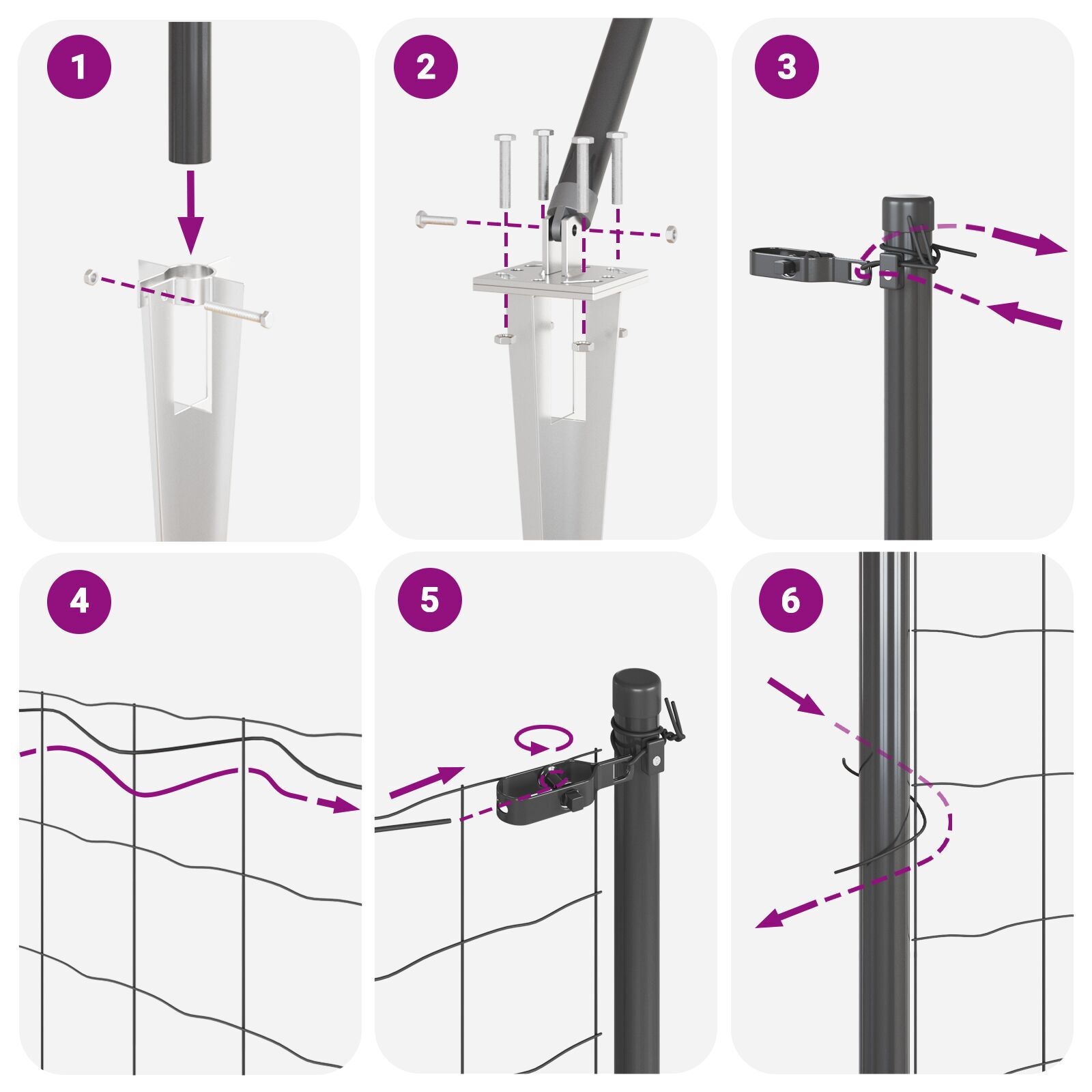 1

2

3

4

5

6