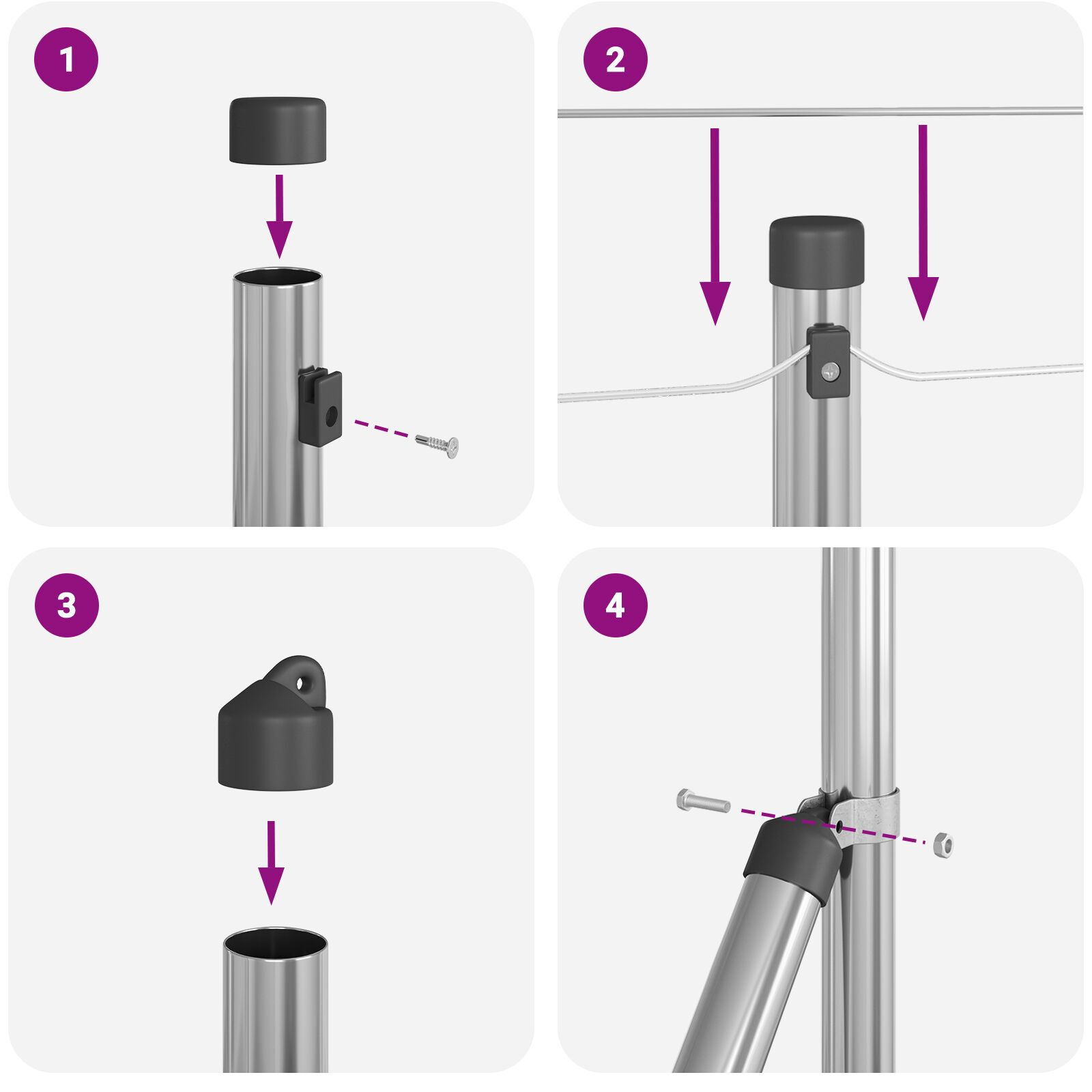 1

2

3

4