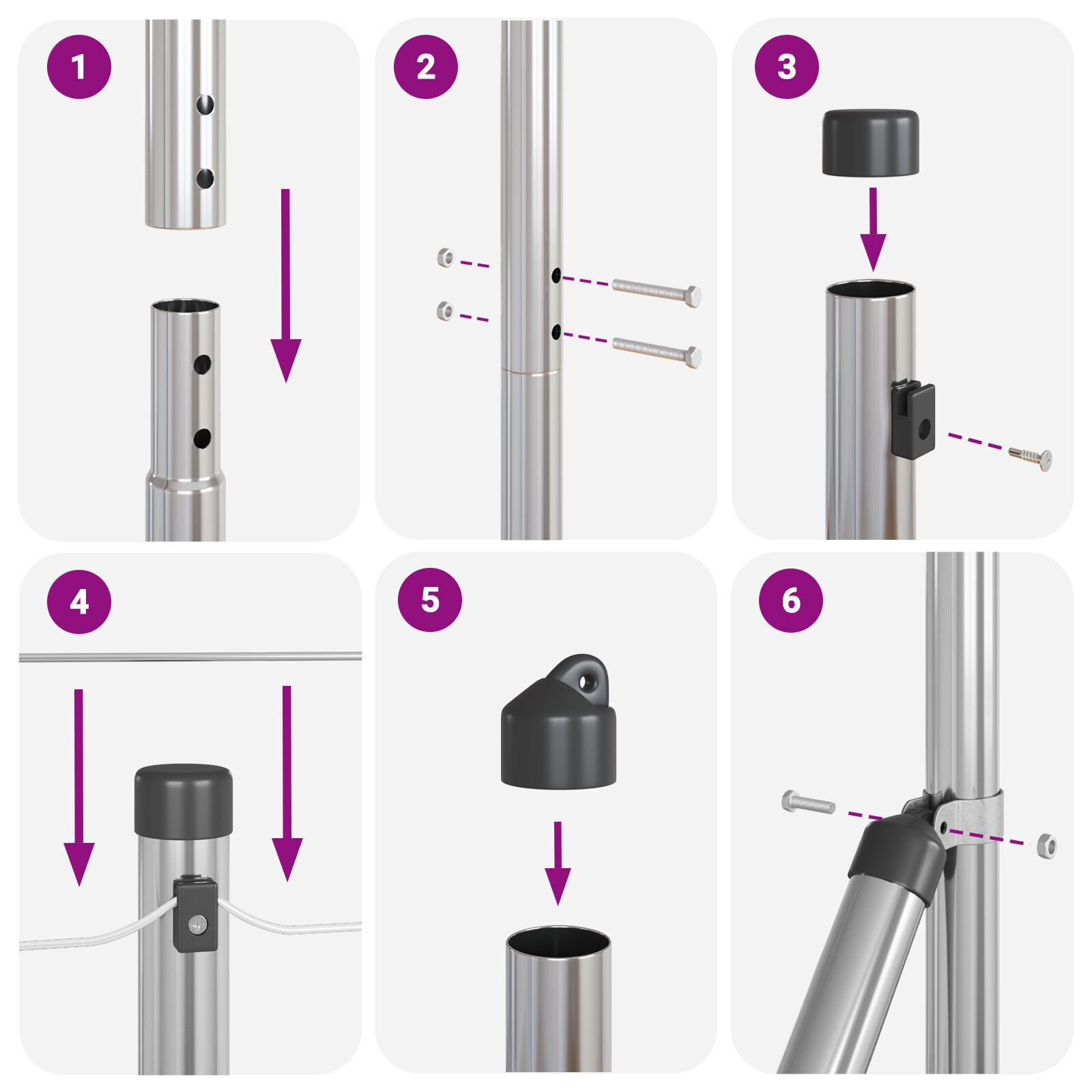 1

2

3

4

5

6