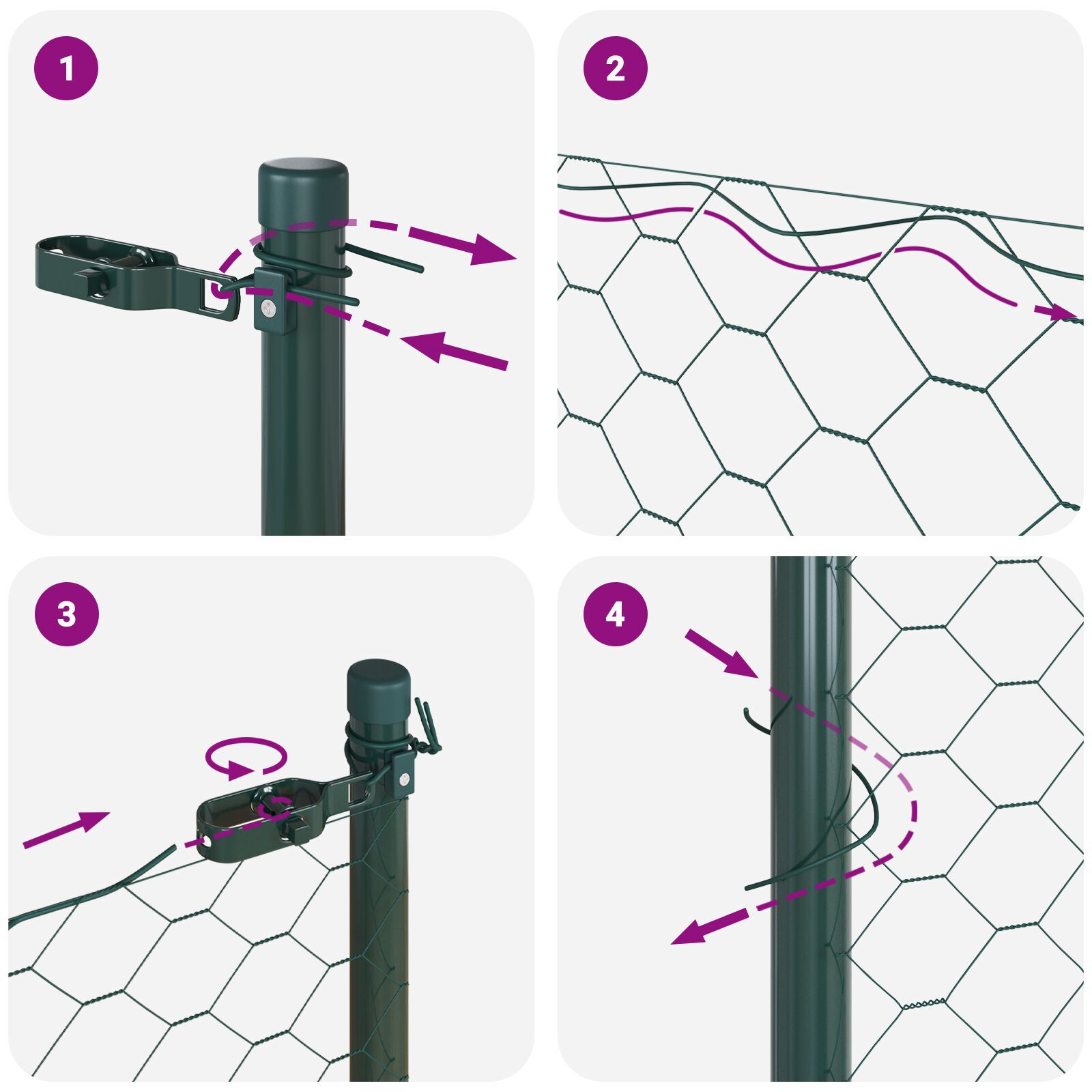 1

2

3

4