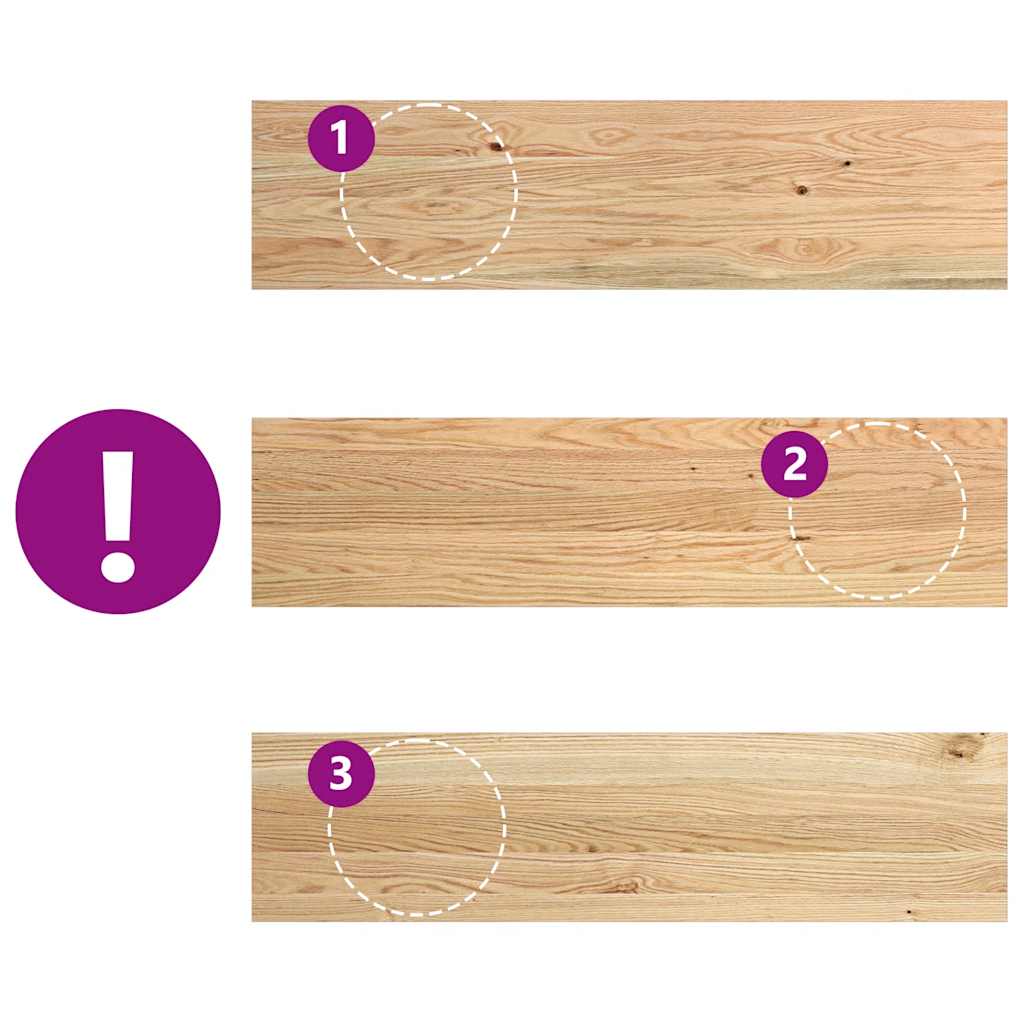 1

!

2

3