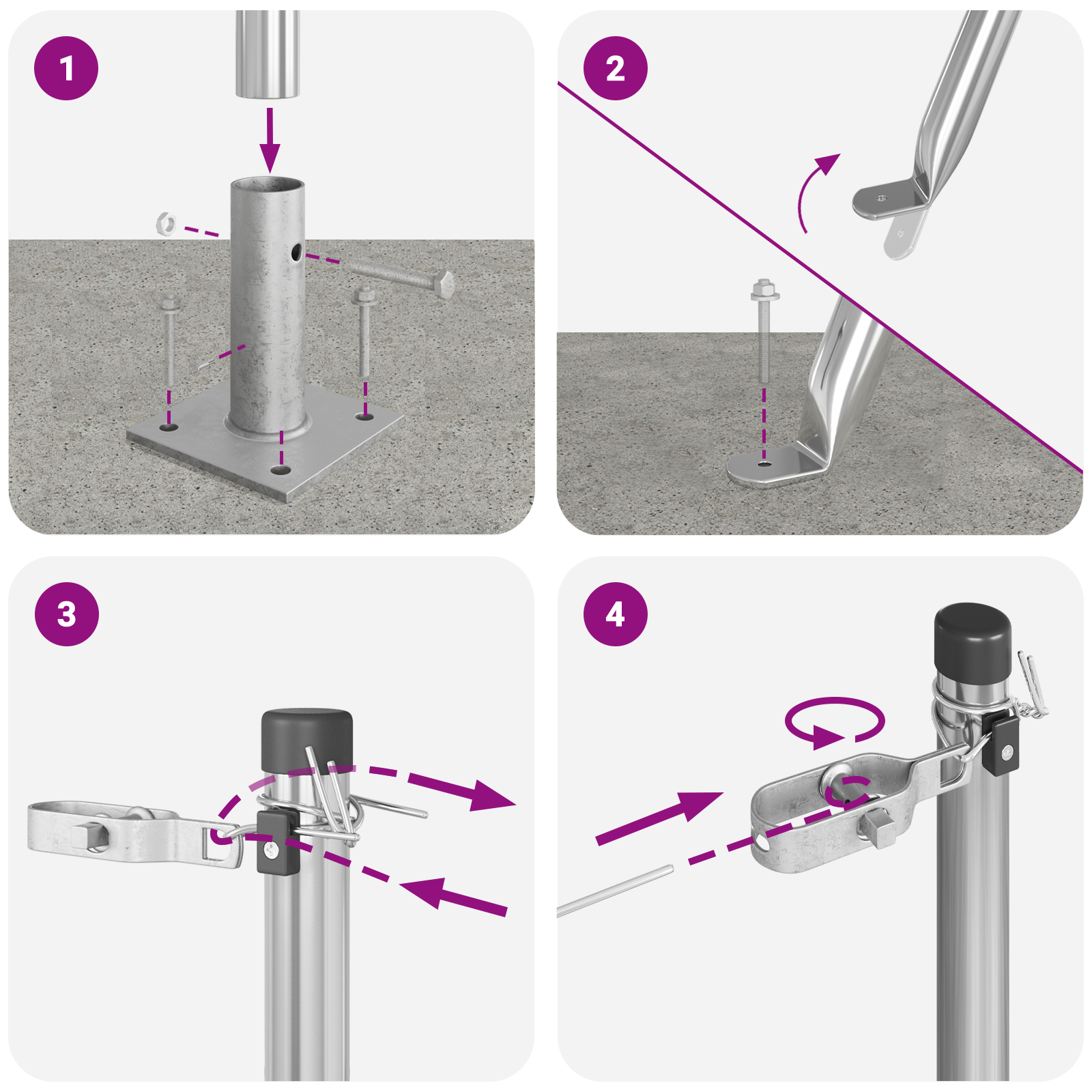 1

2

3

4