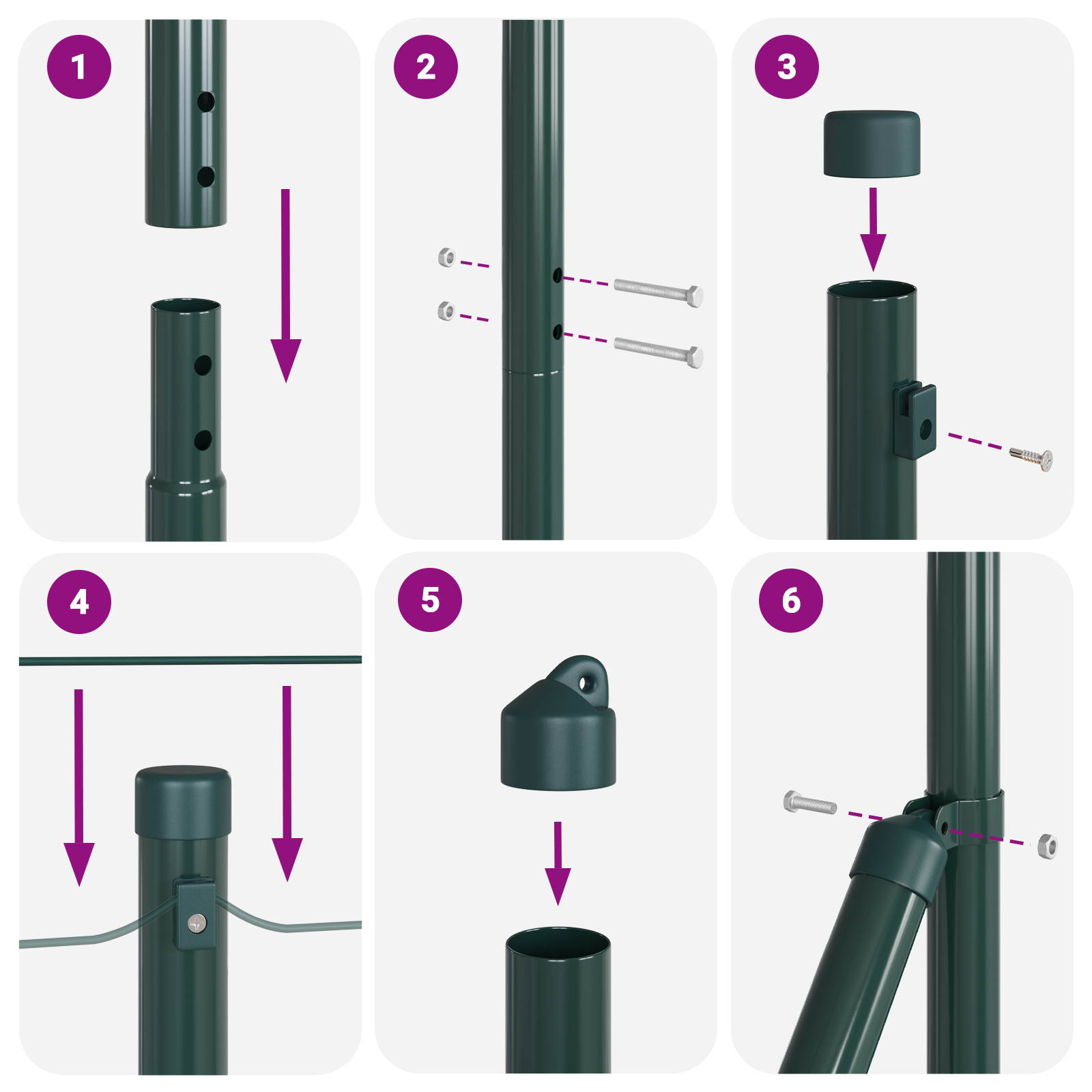 1

2

3

4

5

6