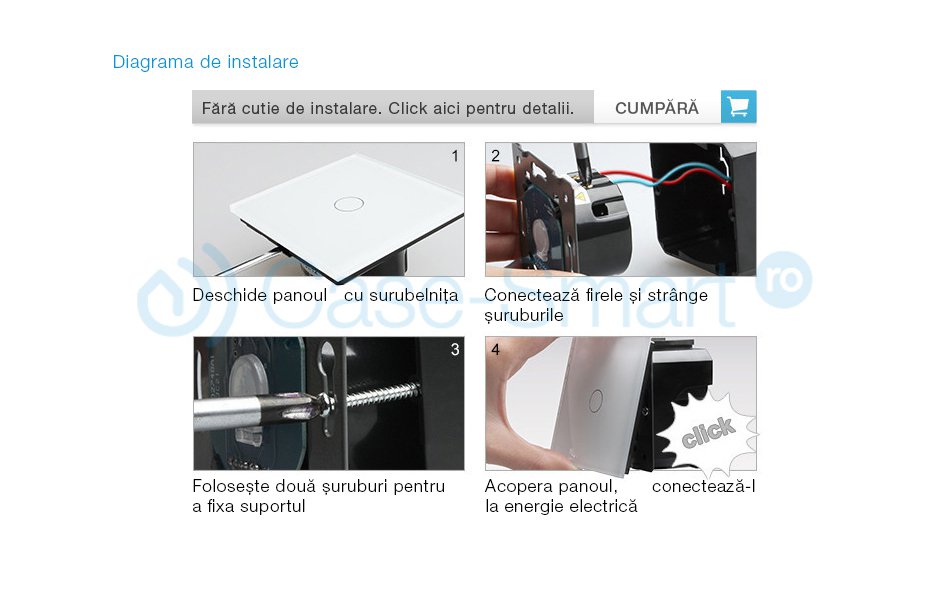 Diagrama de instalare

Fără cutie de instalare. Click aici pentru detalii. CUMPĂRĂ

1

Deschide panoul cu surubelnița

2

Conectează firele și strânge șuruburile

3

Folosește două șuruburi pentru a fixa suportul

4

click

Acopera panoul, conectează-l la energie electrică

Case-Smart ro