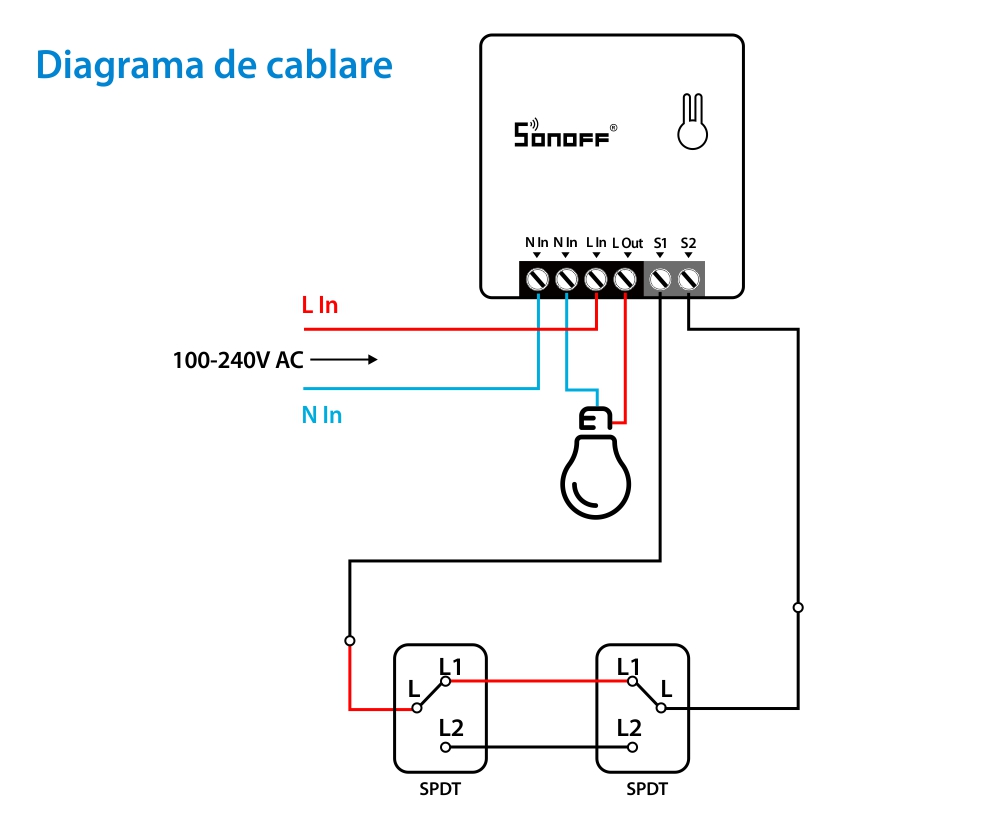 Diagrama de cablare

SONOFF®

N In N In L In L Out S1 S2

L In

100-240V AC

N In

L1
L
L2
SPDT

L1
L
L2
SPDT