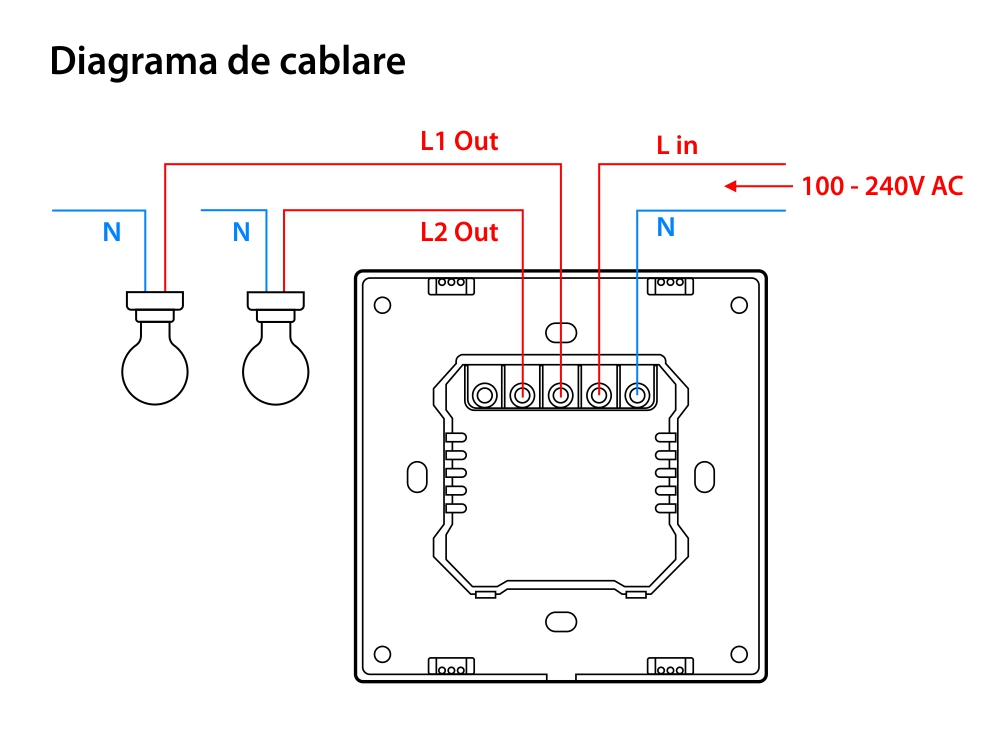 Diagrama de cablare

L1 Out

L in

100 - 240V AC

N

N

L2 Out

N