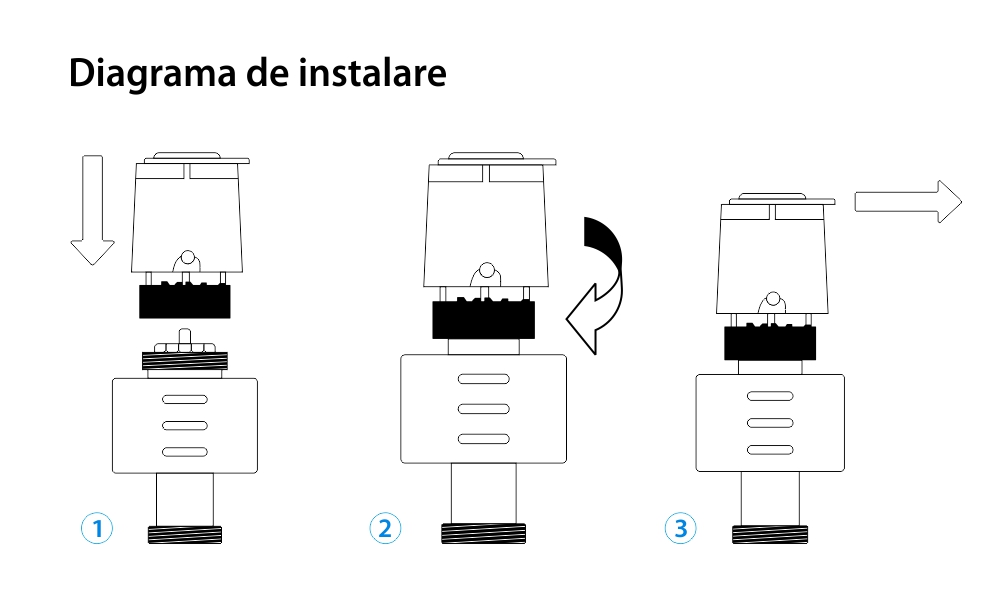 Diagrama de instalare

1

2

3