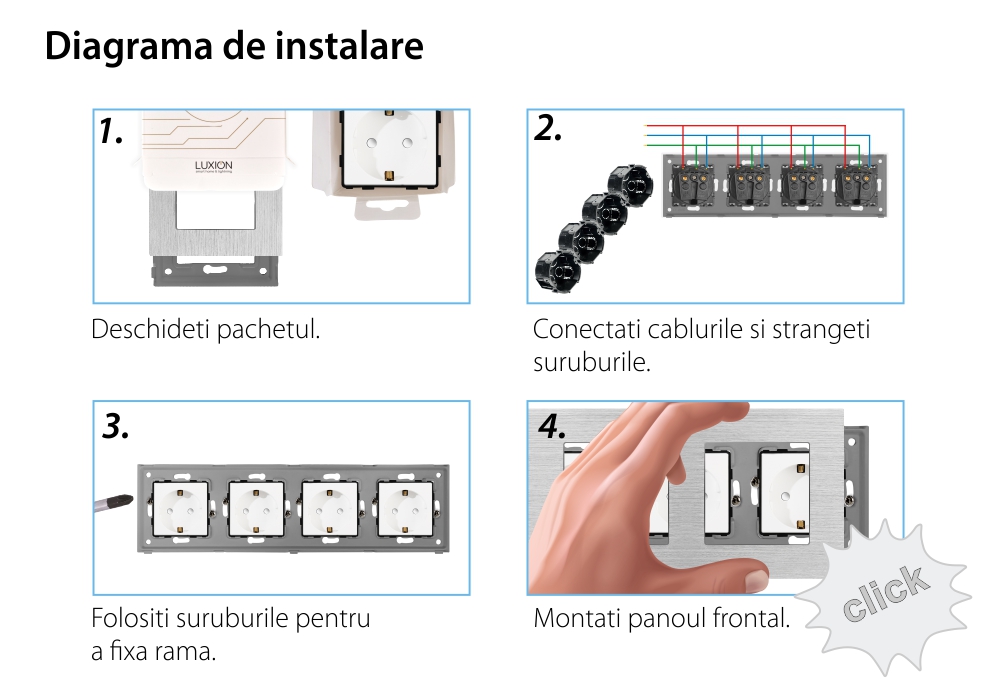 Diagrama de instalare

1.

LUXION

Deschideti pachetul.

2.

Conectati cablurile si strangeti suruburile.

3.

Folositi suruburile pentru a fixa rama.

4.

Montati panoul frontal.

click