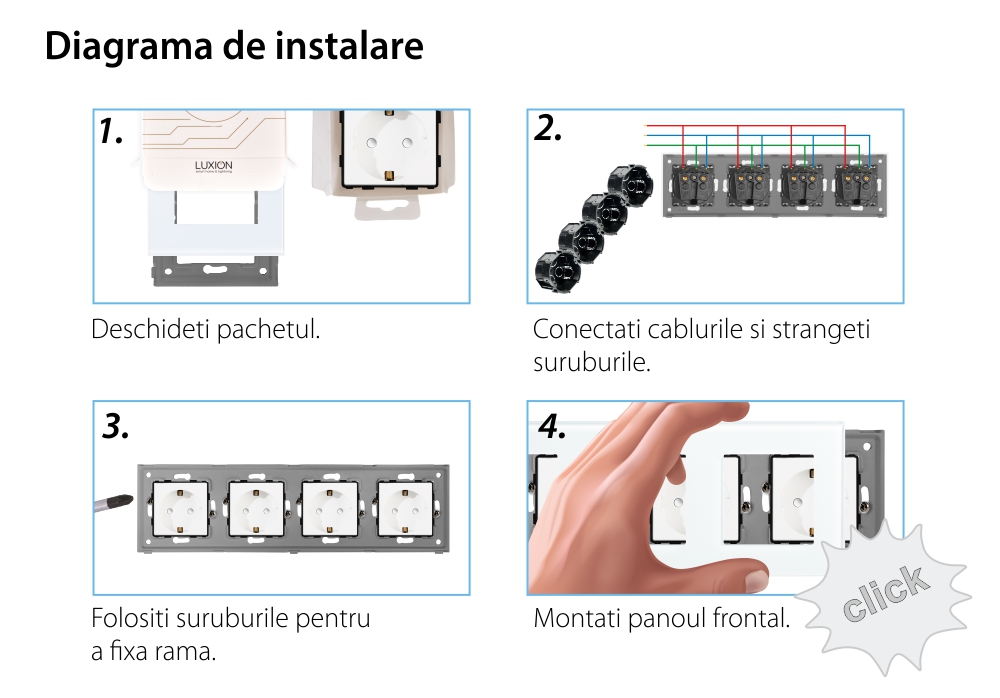 Diagrama de instalare

1.

LUXION

Deschideti pachetul.

2.

Conectati cablurile si strangeti suruburile.

3.

Folositi suruburile pentru a fixa rama.

4.

Montati panoul frontal.

click