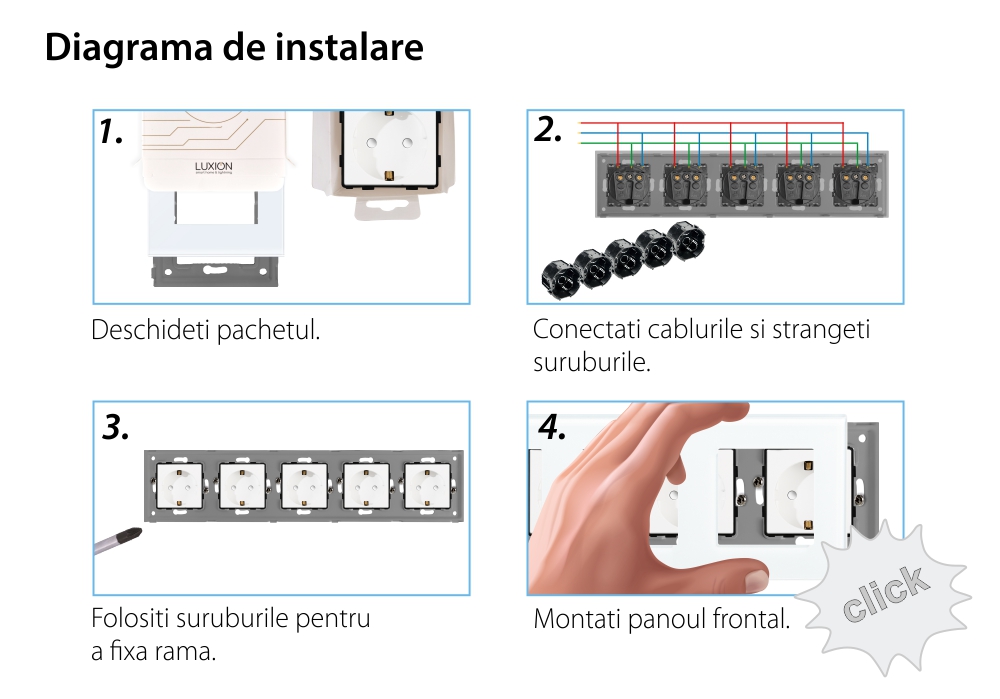 Diagrama de instalare

1.

LUXION

Deschideti pachetul.

2.

Conectati cablurile si strangeti suruburile.

3.

Folositi suruburile pentru a fixa rama.

4.

Montati panoul frontal.

click