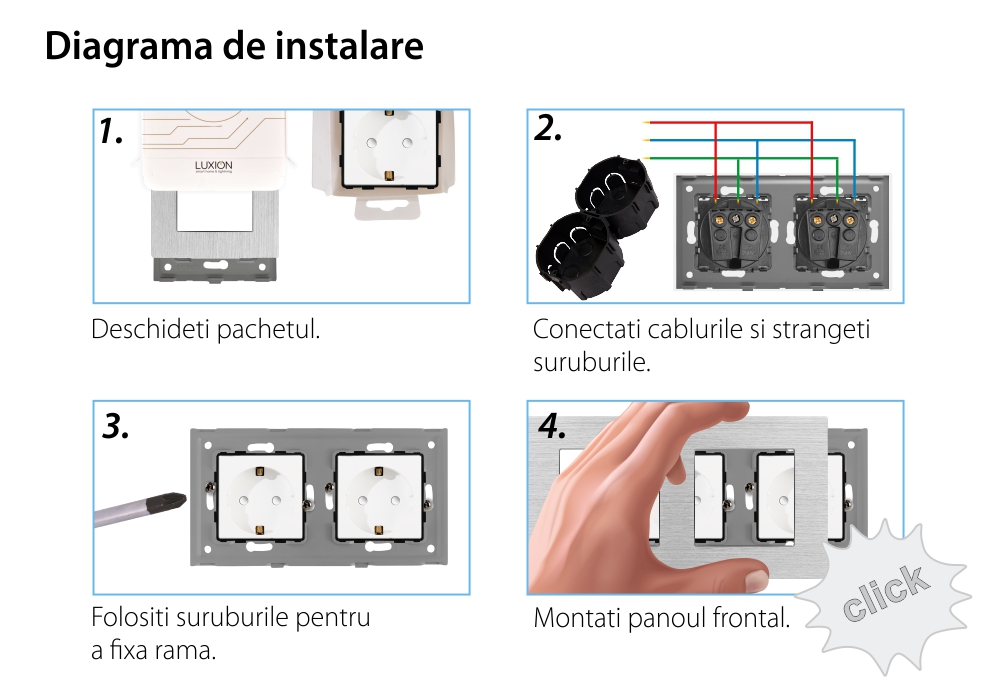 Diagrama de instalare

1.

LUXION

Deschideti pachetul.

2.

Conectati cablurile si strangeti suruburile.

3.

Folositi suruburile pentru a fixa rama.

4.

Montati panoul frontal.

click