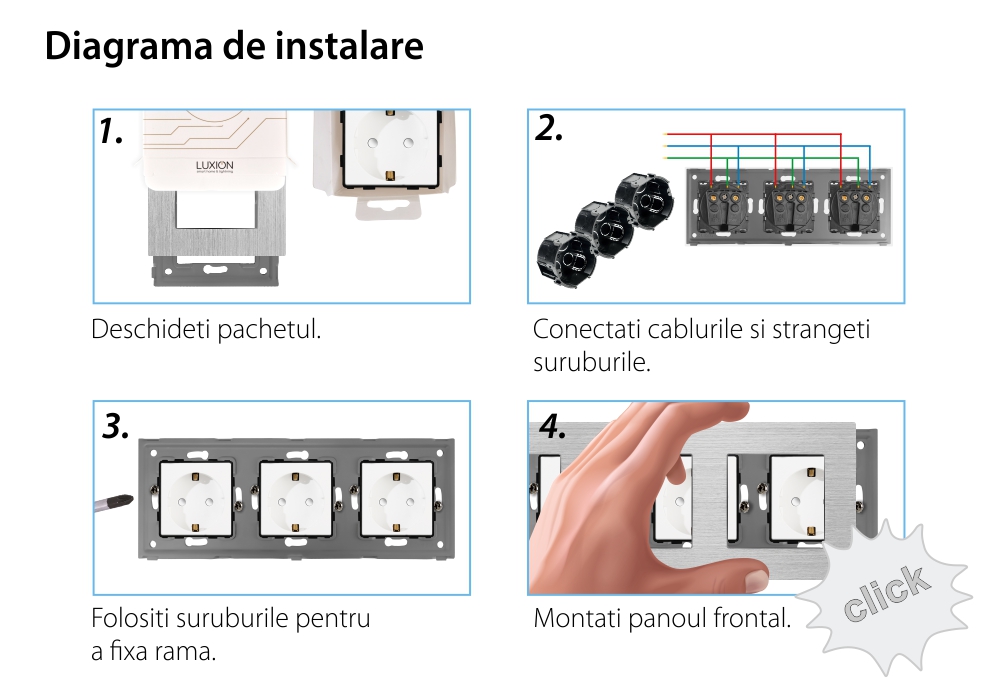 Diagrama de instalare

1.

LUXION

Deschideti pachetul.

2.

Conectati cablurile si strangeti suruburile.

3.

Folositi suruburile pentru a fixa rama.

4.

Montati panoul frontal.

click