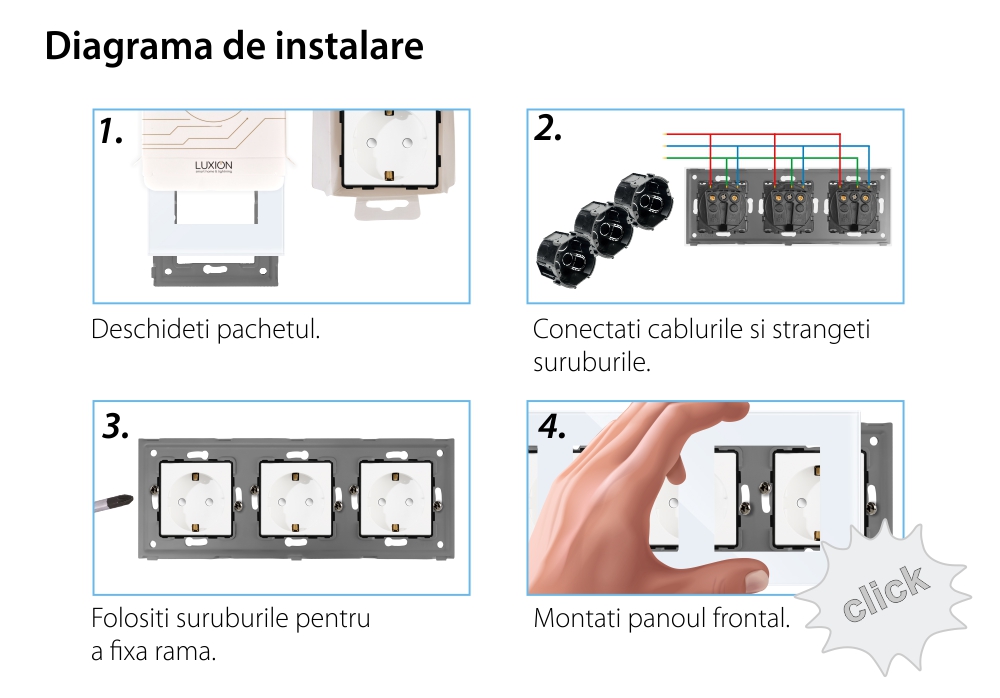 Diagrama de instalare

1.

LUXION

Deschideti pachetul.

2.

Conectati cablurile si strangeti suruburile.

3.

Folositi suruburile pentru a fixa rama.

4.

Montati panoul frontal.

click