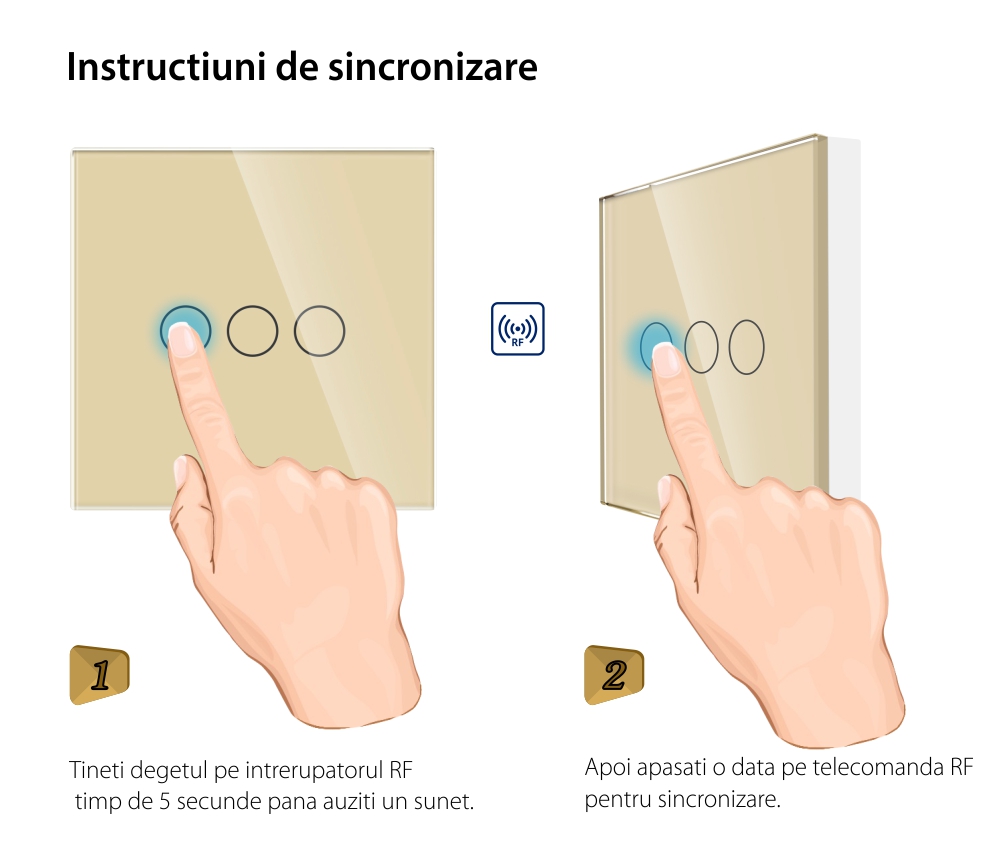 Instructiuni de sincronizare

RF

1

Tineti degetul pe intrerupatorul RF timp de 5 secunde pana auziti un sunet.

2

Apoi apasati o data pe telecomanda RF pentru sincronizare.