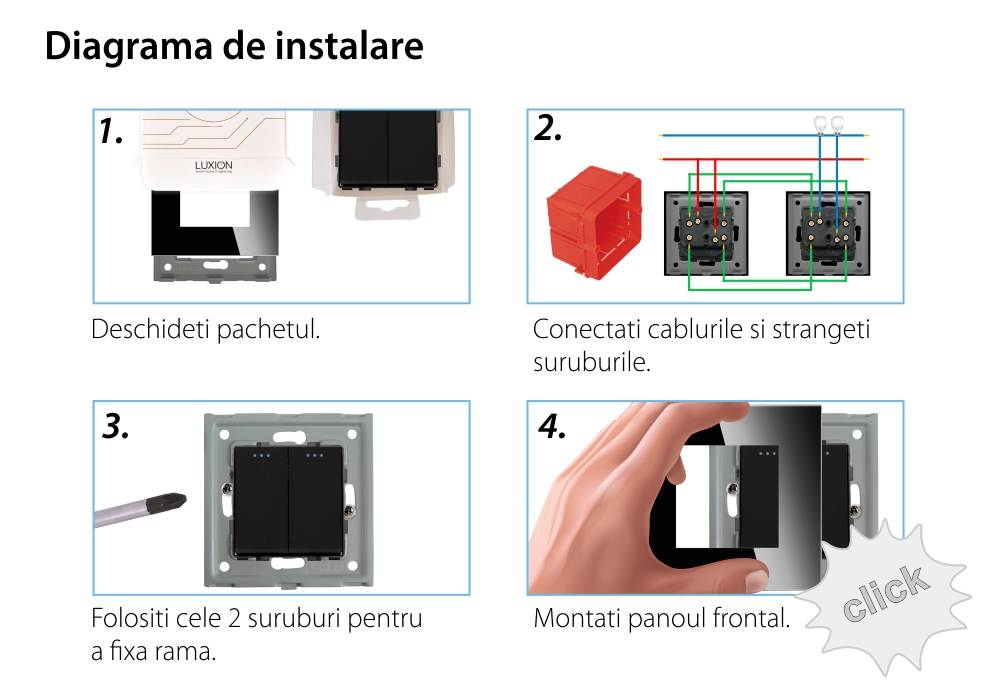 Diagrama de instalare

1.

LUXION

Deschideti pachetul.

2.

Conectati cablurile si strangeti suruburile.

3.

Folositi cele 2 suruburi pentru a fixa rama.

4.

Montati panoul frontal.

click