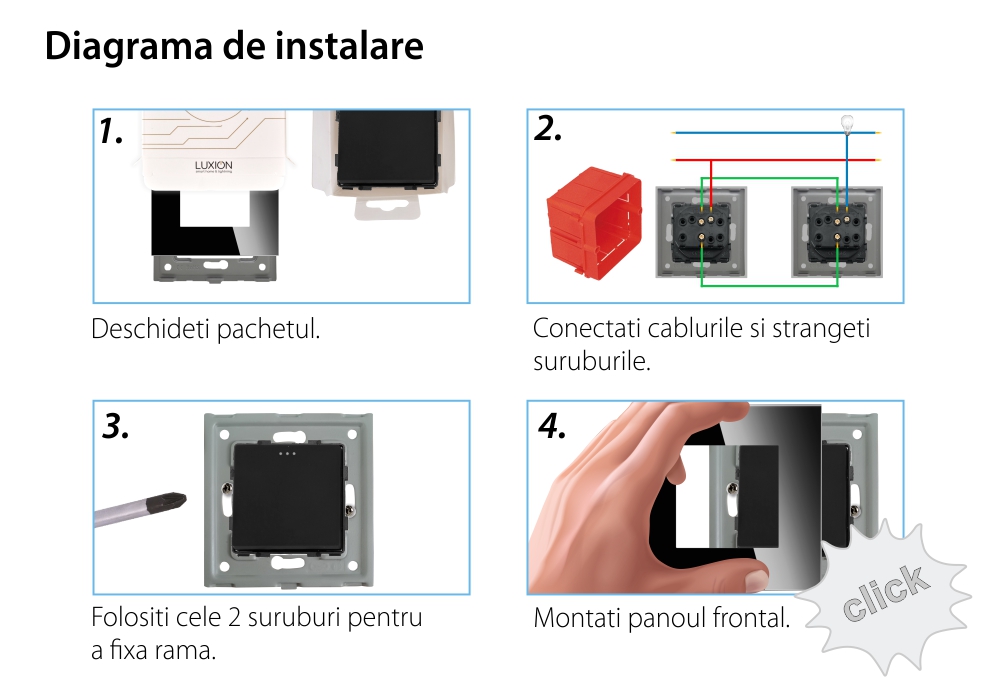 Diagrama de instalare

1.

LUXION

Deschideti pachetul.

2.

Conectati cablurile si strangeti suruburile.

3.

Folositi cele 2 suruburi pentru a fixa rama.

4.

Montati panoul frontal.

click