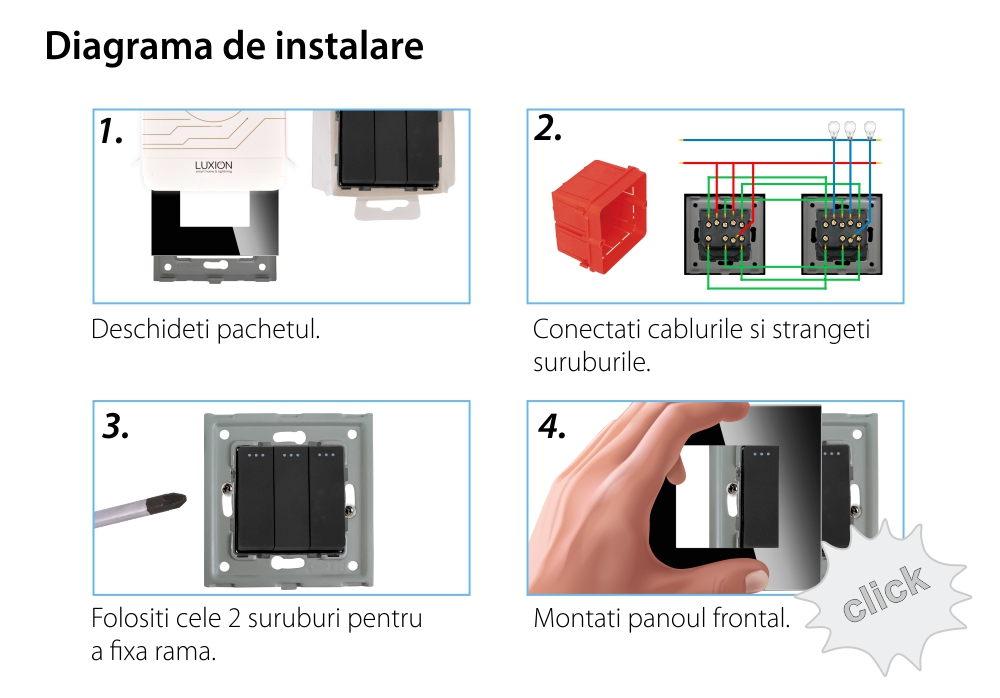 Diagrama de instalare

1.

LUXION

Deschideti pachetul.

2.

Conectati cablurile si strangeti suruburile.

3.

Folositi cele 2 suruburi pentru a fixa rama.

4.

Montati panoul frontal.

click