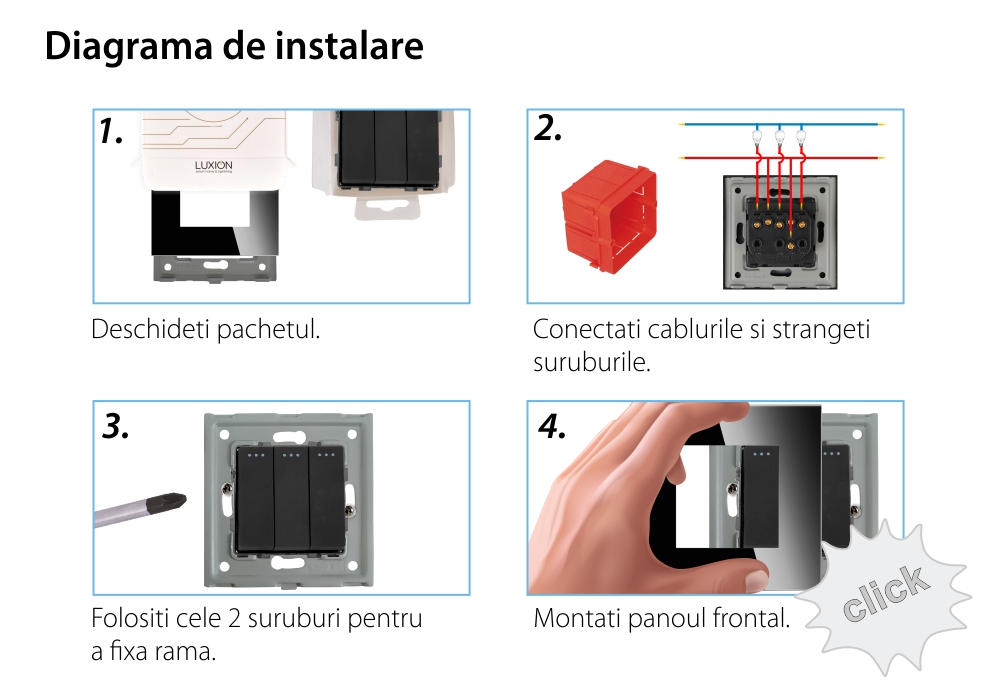 Diagrama de instalare

1.

LUXION

Deschideti pachetul.

2.

Conectati cablurile si strangeti suruburile.

3.

Folositi cele 2 suruburi pentru a fixa rama.

4.

Montati panoul frontal.

click