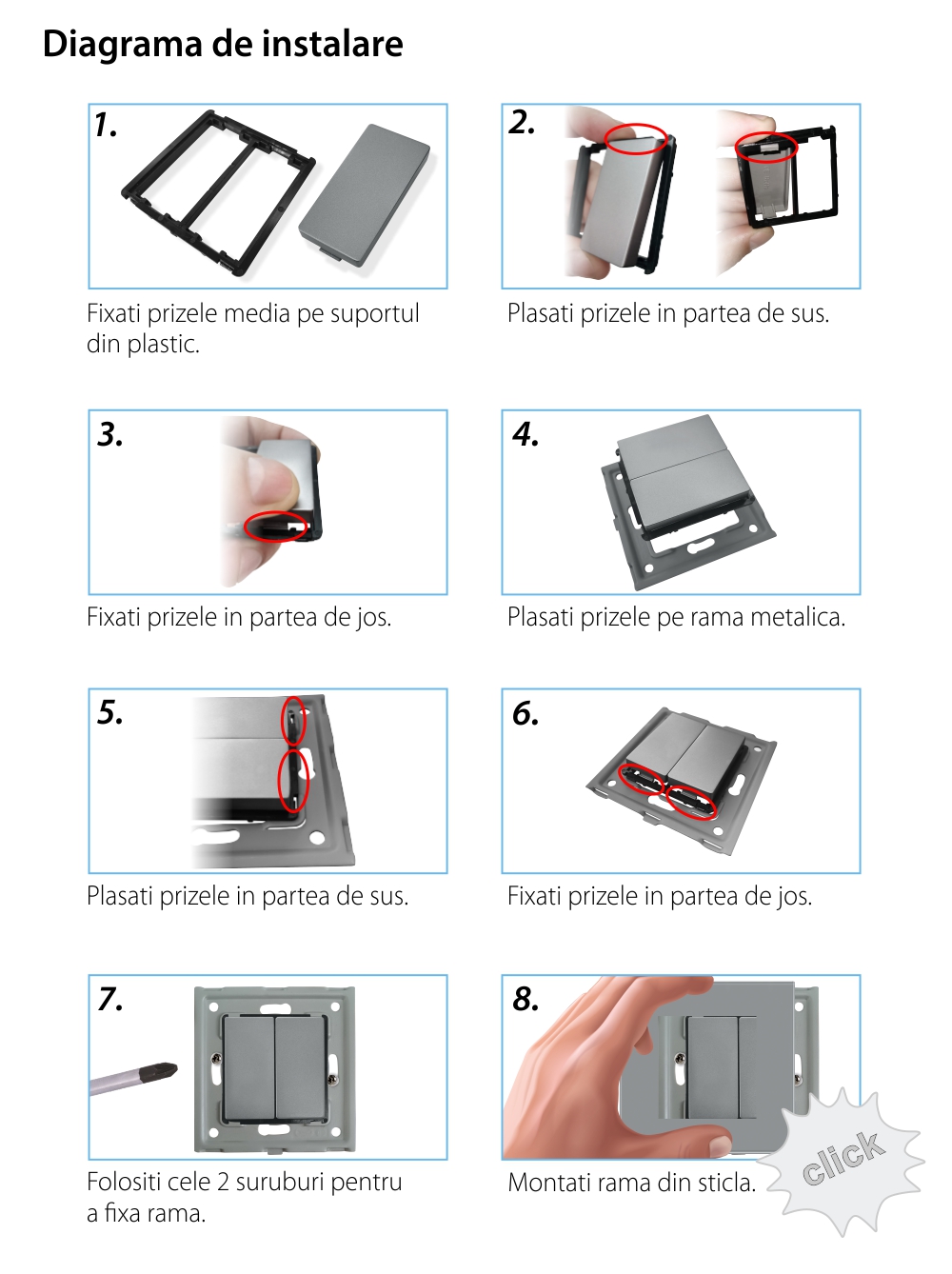 Diagrama de instalare

1.

Fixati prizele media pe suportul din plastic.

2.

Plasati prizele in partea de sus.

3.

Fixati prizele in partea de jos.

4.

Plasati prizele pe rama metalica.

5.

Plasati prizele in partea de sus.

6.

Fixati prizele in partea de jos.

7.

Folositi cele 2 suruburi pentru a fixa rama.

8.

Montati rama din sticla.

click