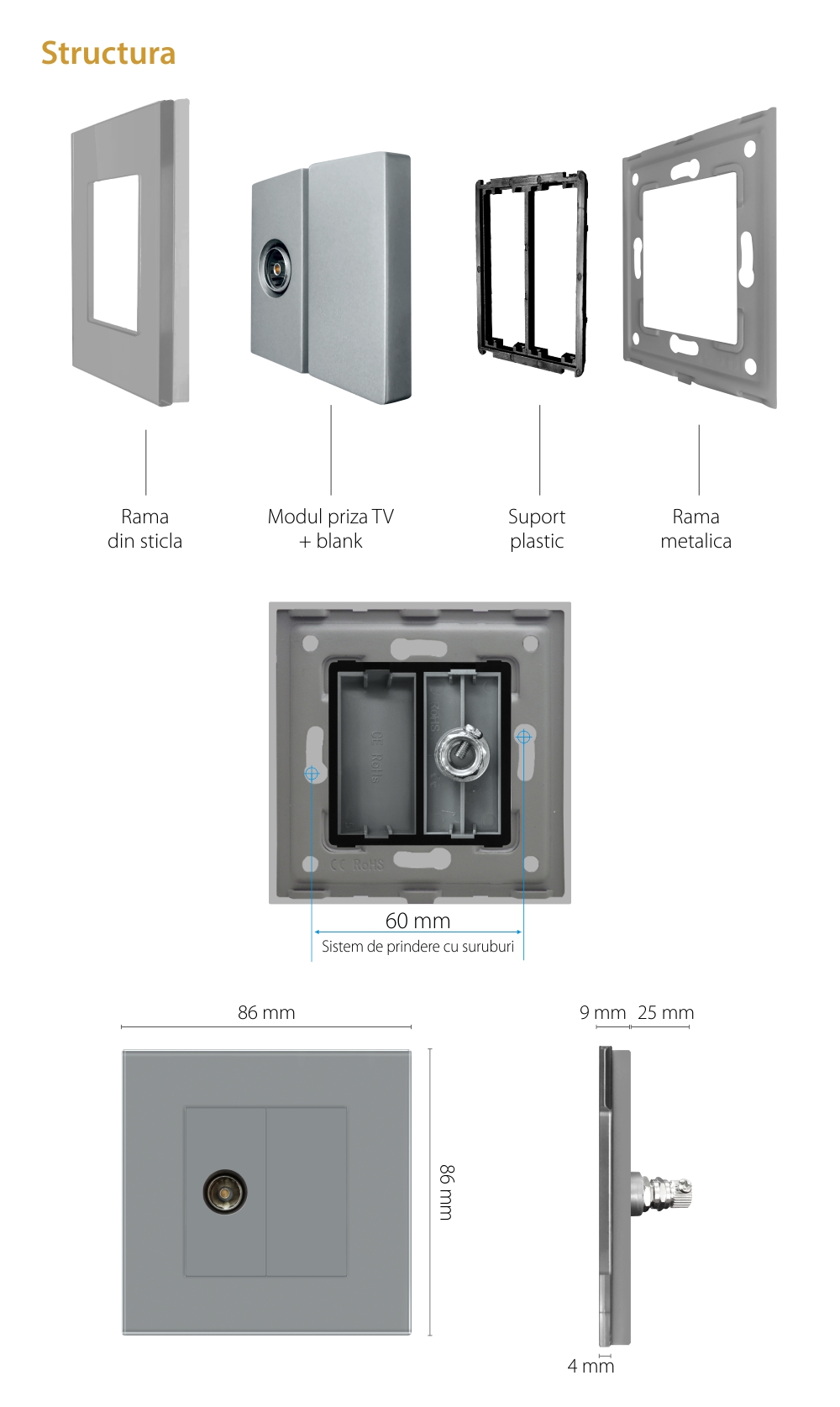 Structura

Rama
din sticla

Modul priza TV
+ blank

Suport
plastic

Rama
metalica

CE RoHS

RoHS

CE RoHS

60 mm

Sistem de prindere cu suruburi

86 mm

86 mm

9 mm 25 mm

4 mm