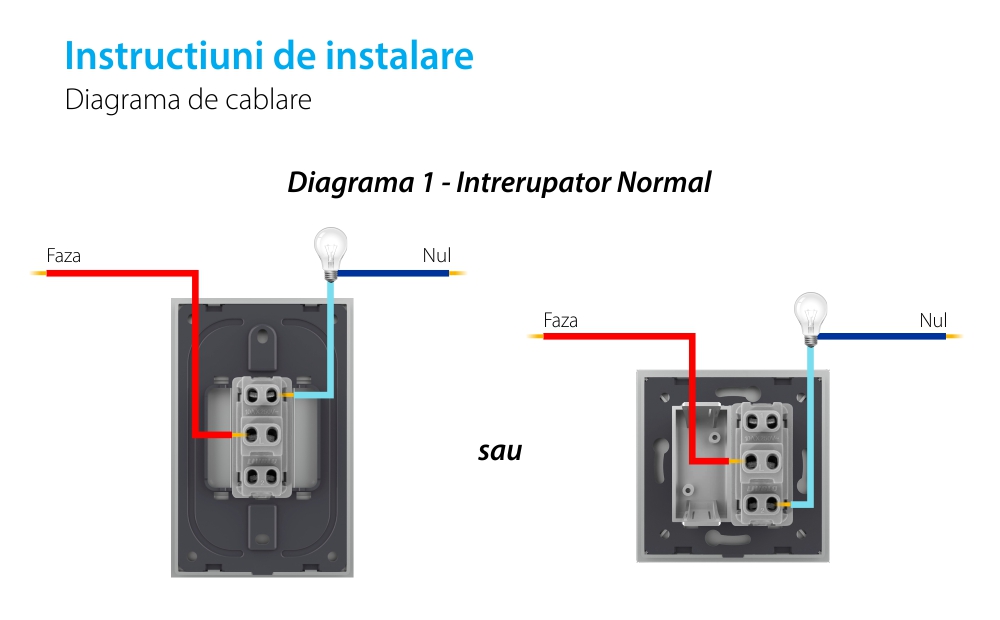 Instructiuni de instalare
Diagrama de cablare

Diagrama 1 - Intrerupator Normal

Faza
Nul

sau

Faza
Nul