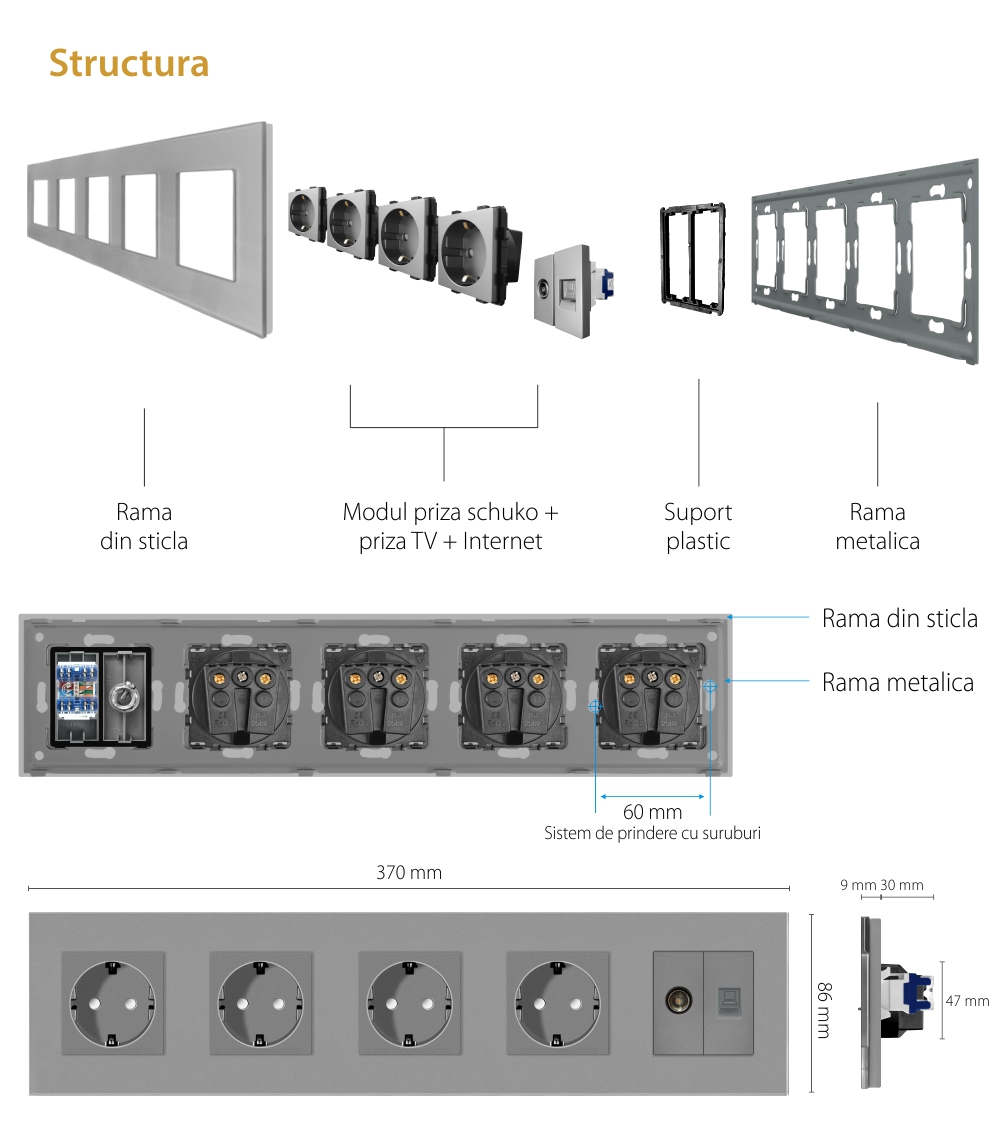 Structura

Rama din sticla

Modul priza schuko + priza TV + Internet

Suport plastic

Rama metalica

Rama din sticla

Rama metalica

60 mm
Sistem de prindere cu suruburi

370 mm

9 mm 30 mm

86 mm

47 mm