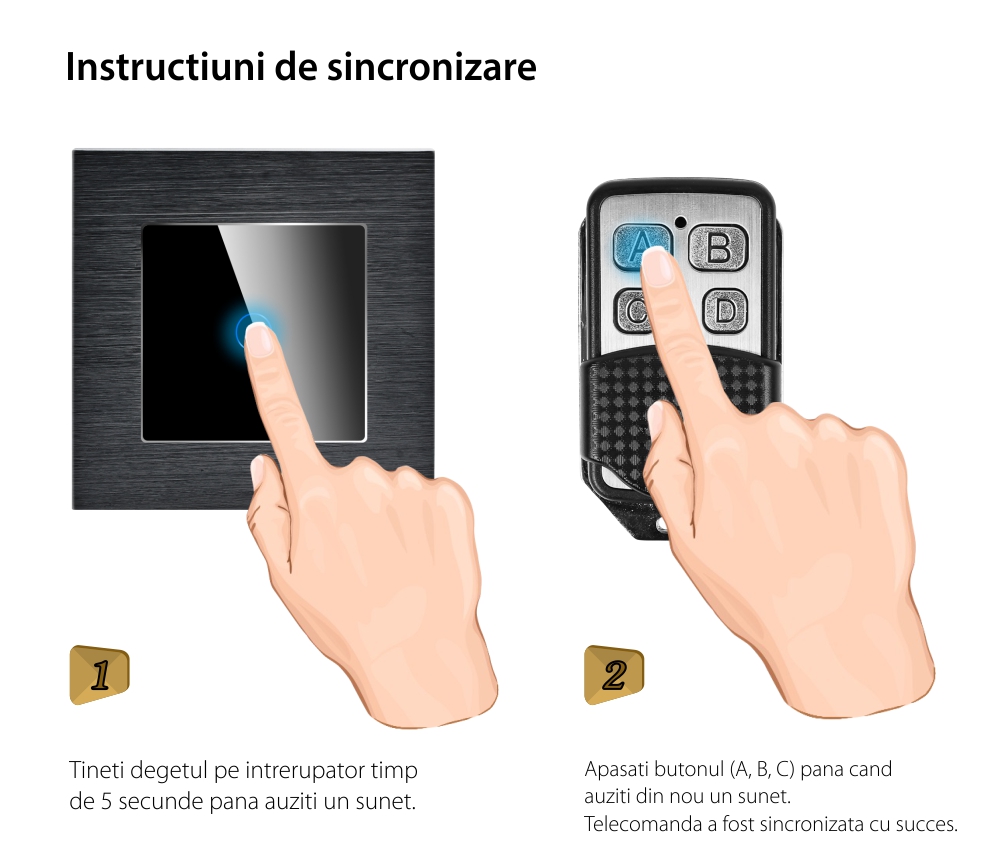 Instructiuni de sincronizare

A B C D

1

Tineti degetul pe intrerupator timp de 5 secunde pana auziti un sunet.

2

Apasati butonul (A, B, C) pana cand auziti din nou un sunet.
Telecomanda a fost sincronizata cu succes.