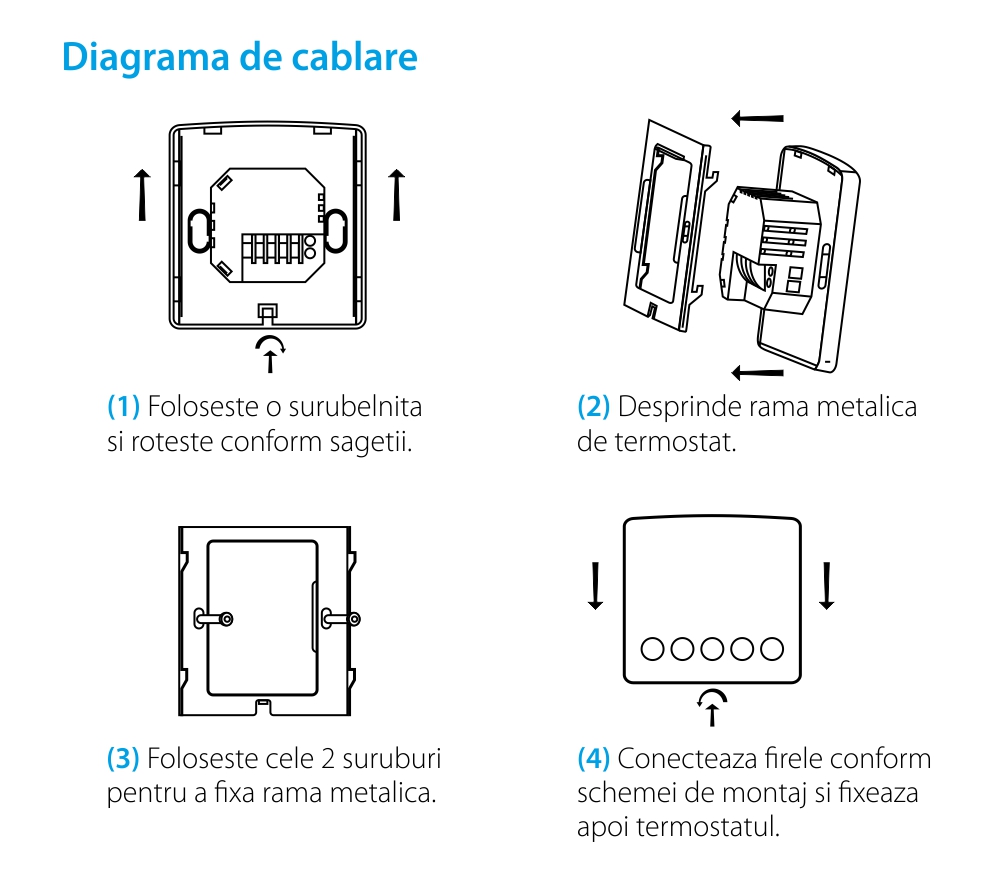 Diagrama de cablare

(1) Foloseste o surubelnita si roteste conform sagetii.

(2) Desprinde rama metalica de termostat.

(3) Foloseste cele 2 suruburi pentru a fixa rama metalica.

(4) Conecteaza firele conform schemei de montaj si fixeaza apoi termostatul.