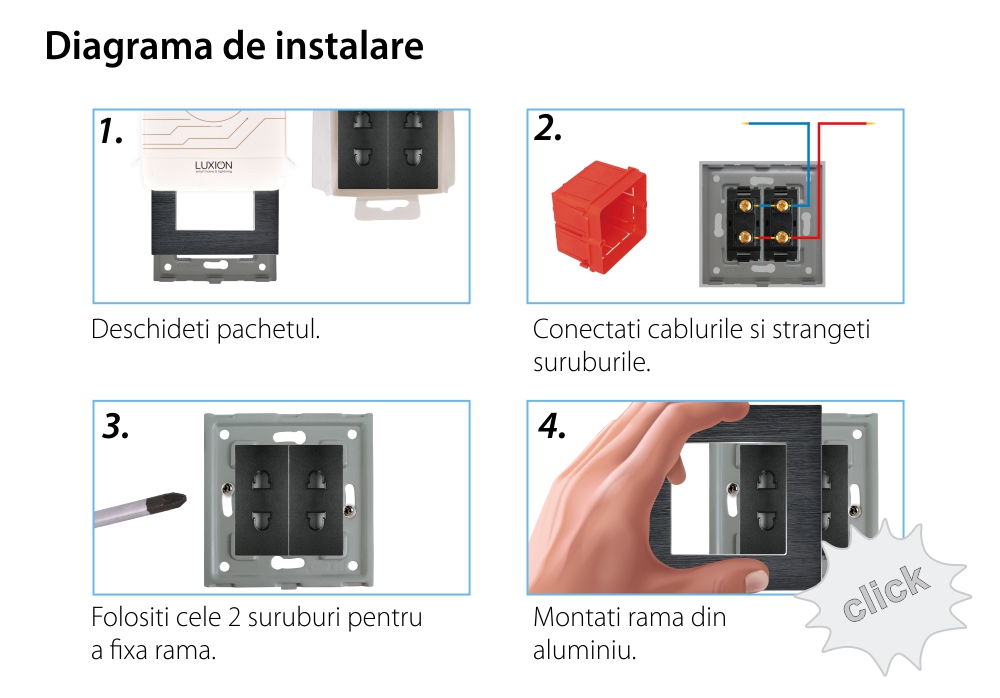 Diagrama de instalare

1.

LUXION

Deschideti pachetul.

2.

Conectati cablurile si strangeti suruburile.

3.

Folositi cele 2 suruburi pentru a fixa rama.

4.

Montati rama din aluminiu.

click