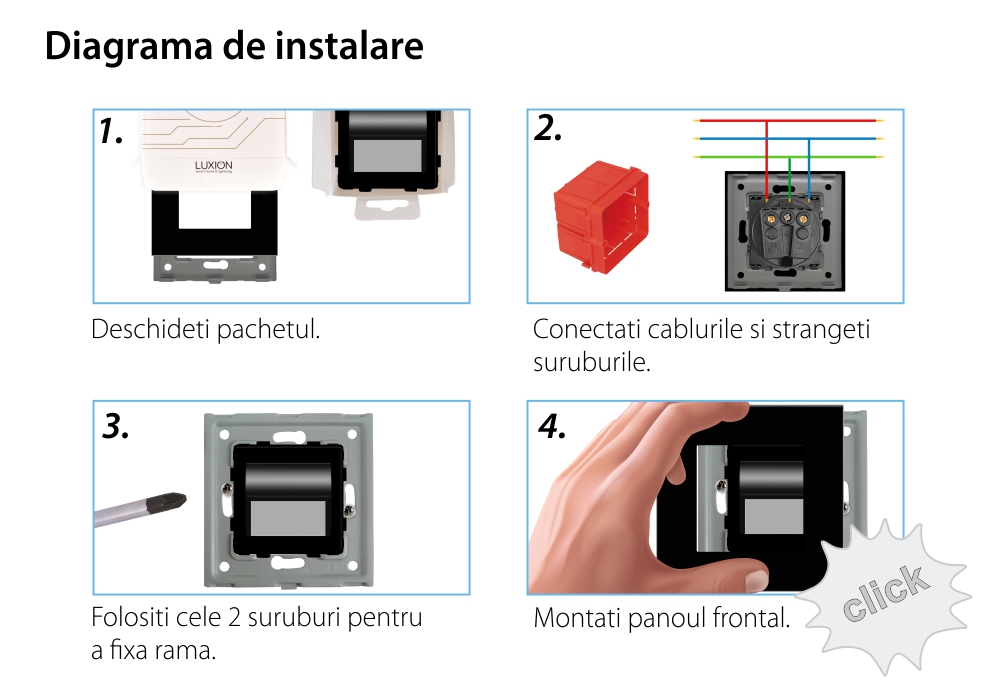 Diagrama de instalare

1.

LUXION

Deschideti pachetul.

2.

Conectati cablurile si strangeti suruburile.

3.

Folositi cele 2 suruburi pentru a fixa rama.

4.

Montati panoul frontal.

click