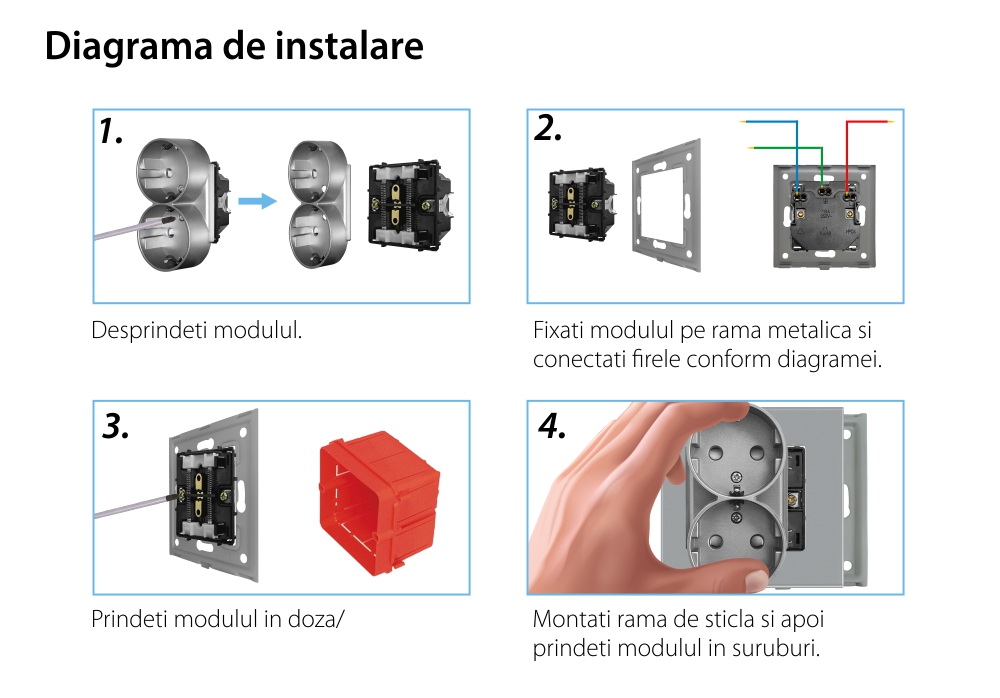 Diagrama de instalare

1.

Desprindeti modulul.

2.

Fixati modulul pe rama metalica si conectati firele conform diagramei.

3.

Prindeti modulul in doza/

4.

Montati rama de sticla si apoi prindeti modulul in suruburi.