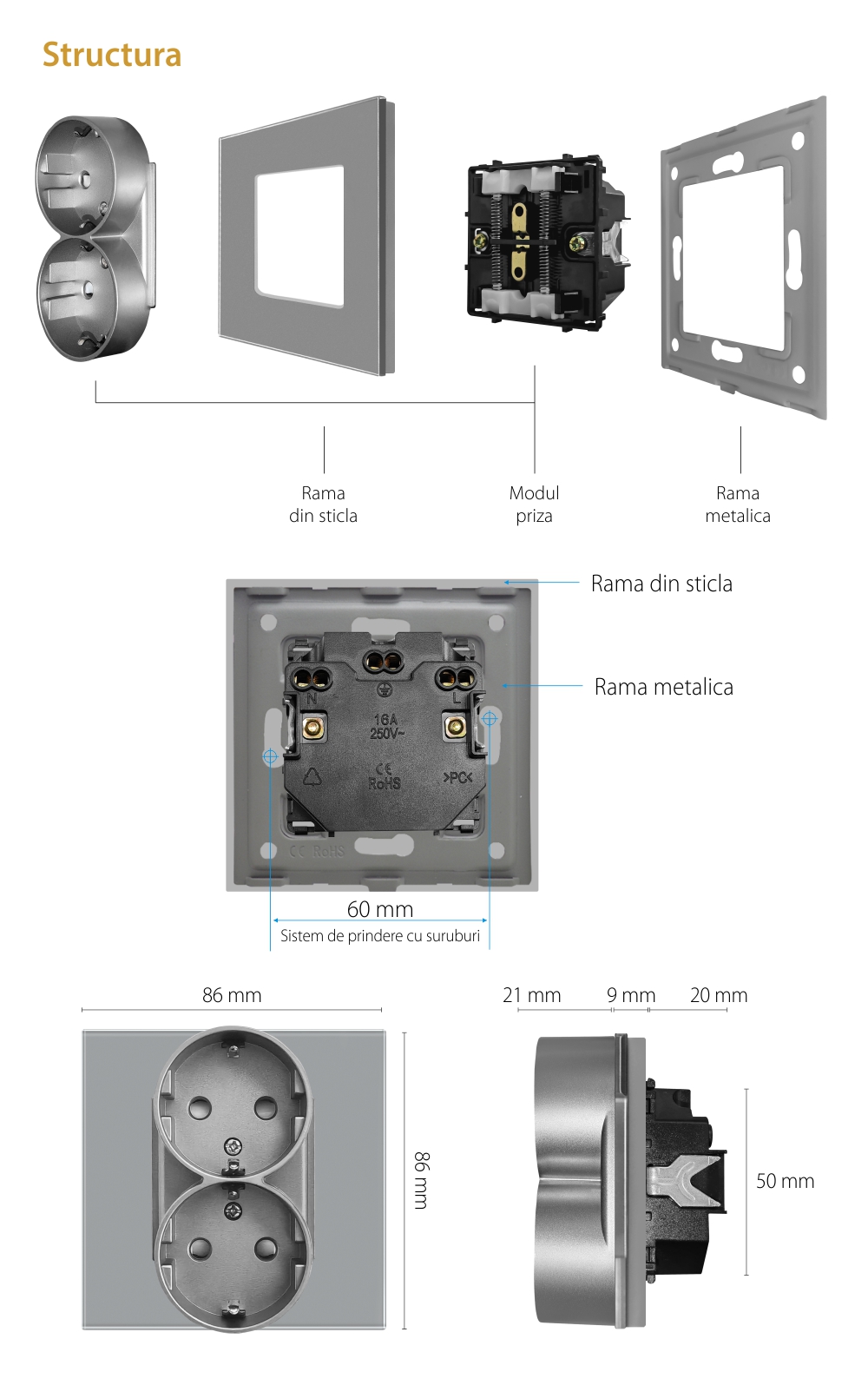 Structura

Rama din sticla

Modul priza

Rama metalica

Rama din sticla

Rama metalica

N

L

16A 250V~

CE RoHS

>PC<

CE RoHS

60 mm

Sistem de prindere cu suruburi

86 mm

86 mm

21 mm

9 mm

20 mm

50 mm