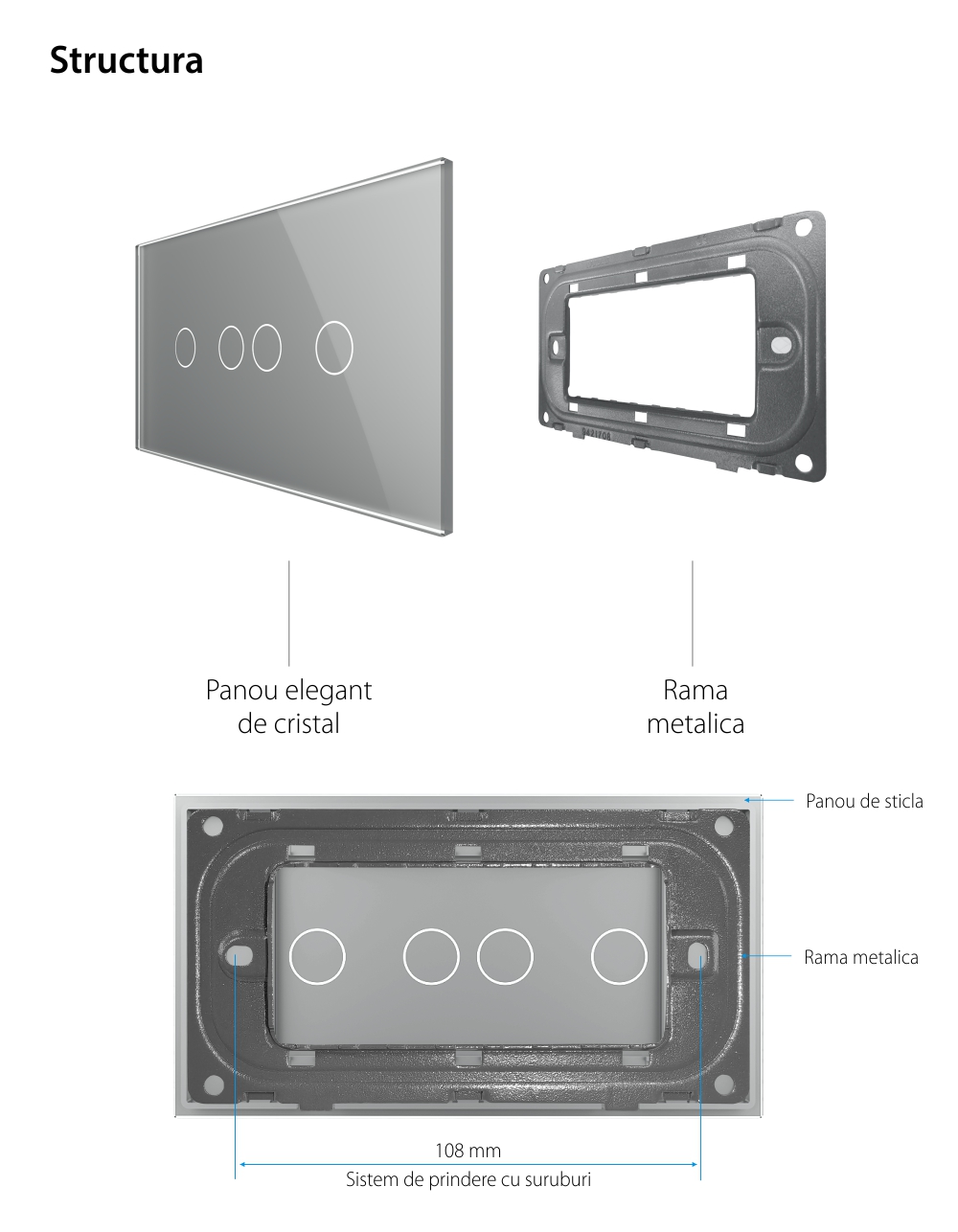 Structura

Panou elegant de cristal

Rama metalica

Panou de sticla

Rama metalica

108 mm

Sistem de prindere cu suruburi