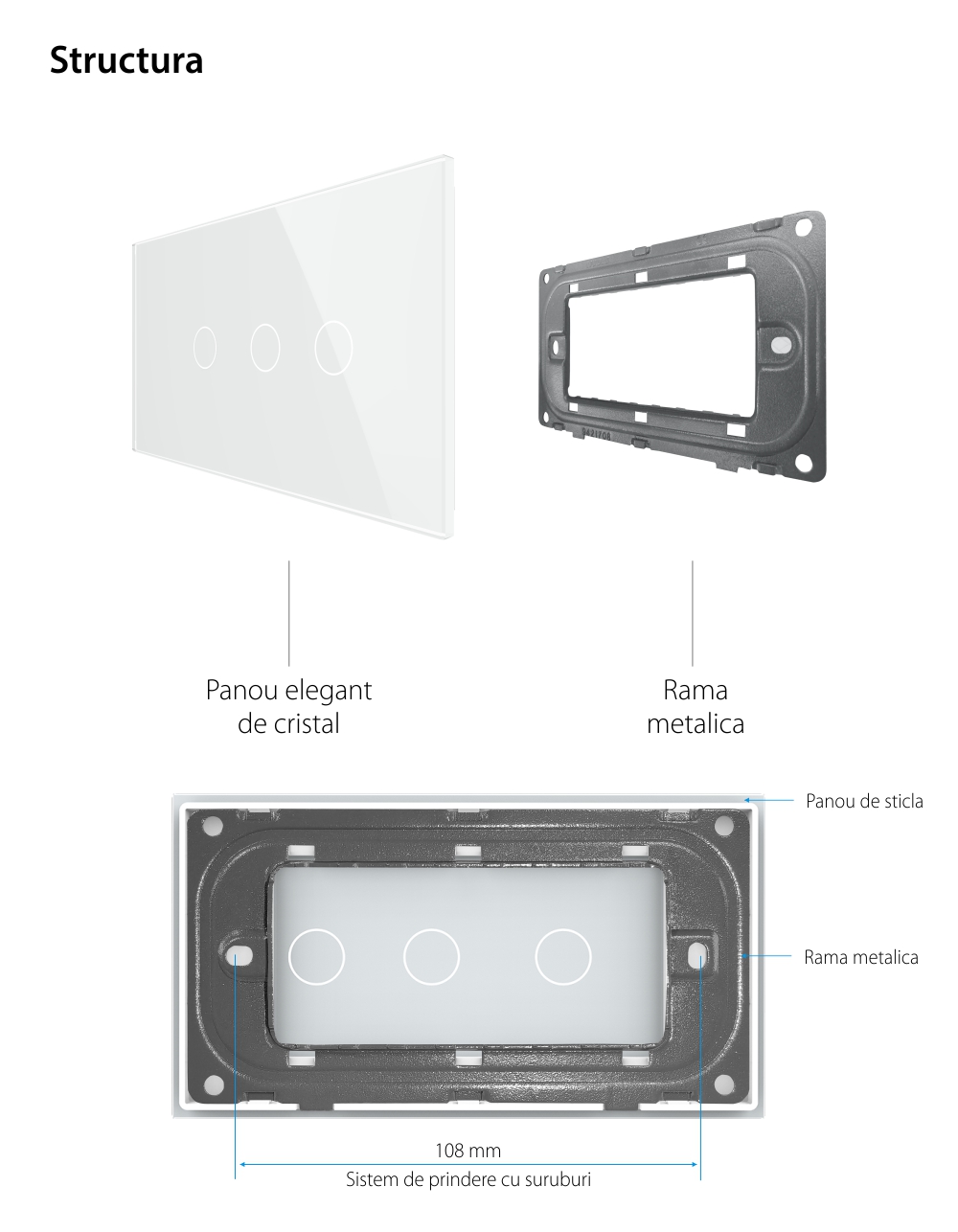 Structura

Panou elegant
de cristal

Rama
metalica

Panou de sticla

Rama metalica

108 mm
Sistem de prindere cu suruburi