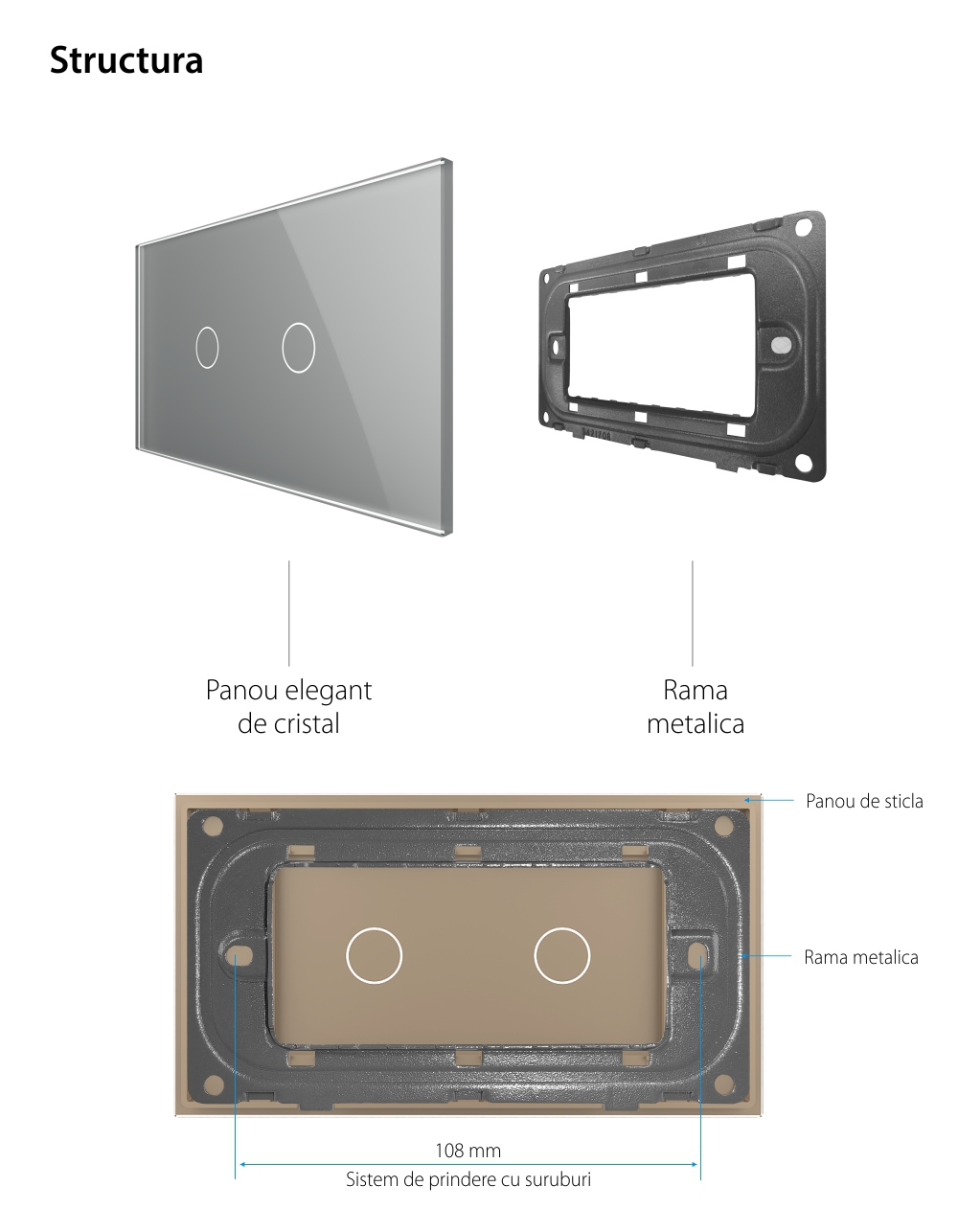 Structura

Panou elegant de cristal

Rama metalica

Panou de sticla

Rama metalica

108 mm

Sistem de prindere cu suruburi