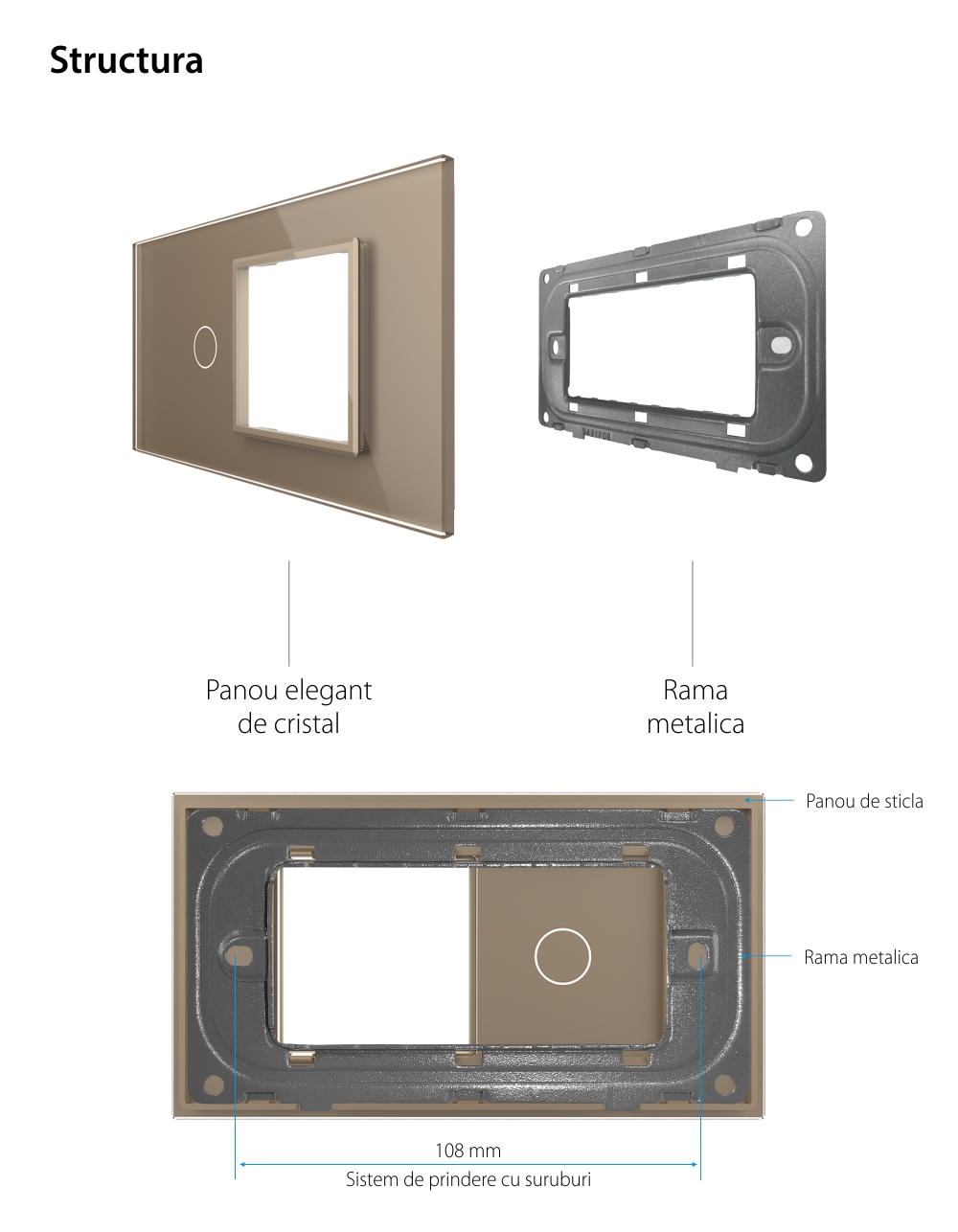 Structura

Panou elegant de cristal

Rama metalica

Panou de sticla

Rama metalica

108 mm

Sistem de prindere cu suruburi